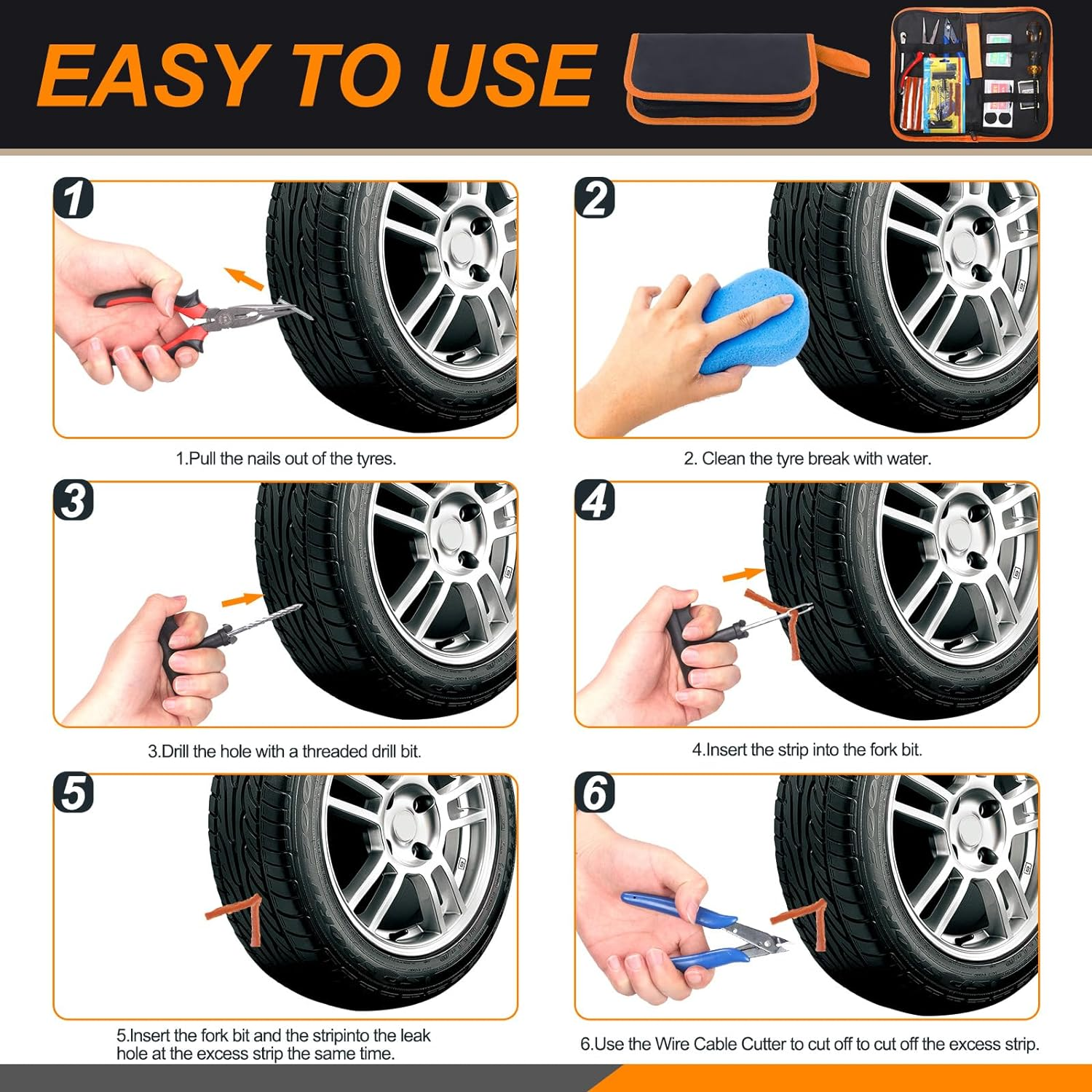 EASY TO USE

1

1.Pull the nails out of the tyres.

2

2. Clean the tyre break with water.

3

3.Drill the hole with a threaded drill bit.

4

4.Insert the strip into the fork bit.

5

5.Insert the fork bit and the stripinto the leak hole at the excess strip the same time.

6

6.Use the Wire Cable Cutter to cut off to cut off the excess strip.