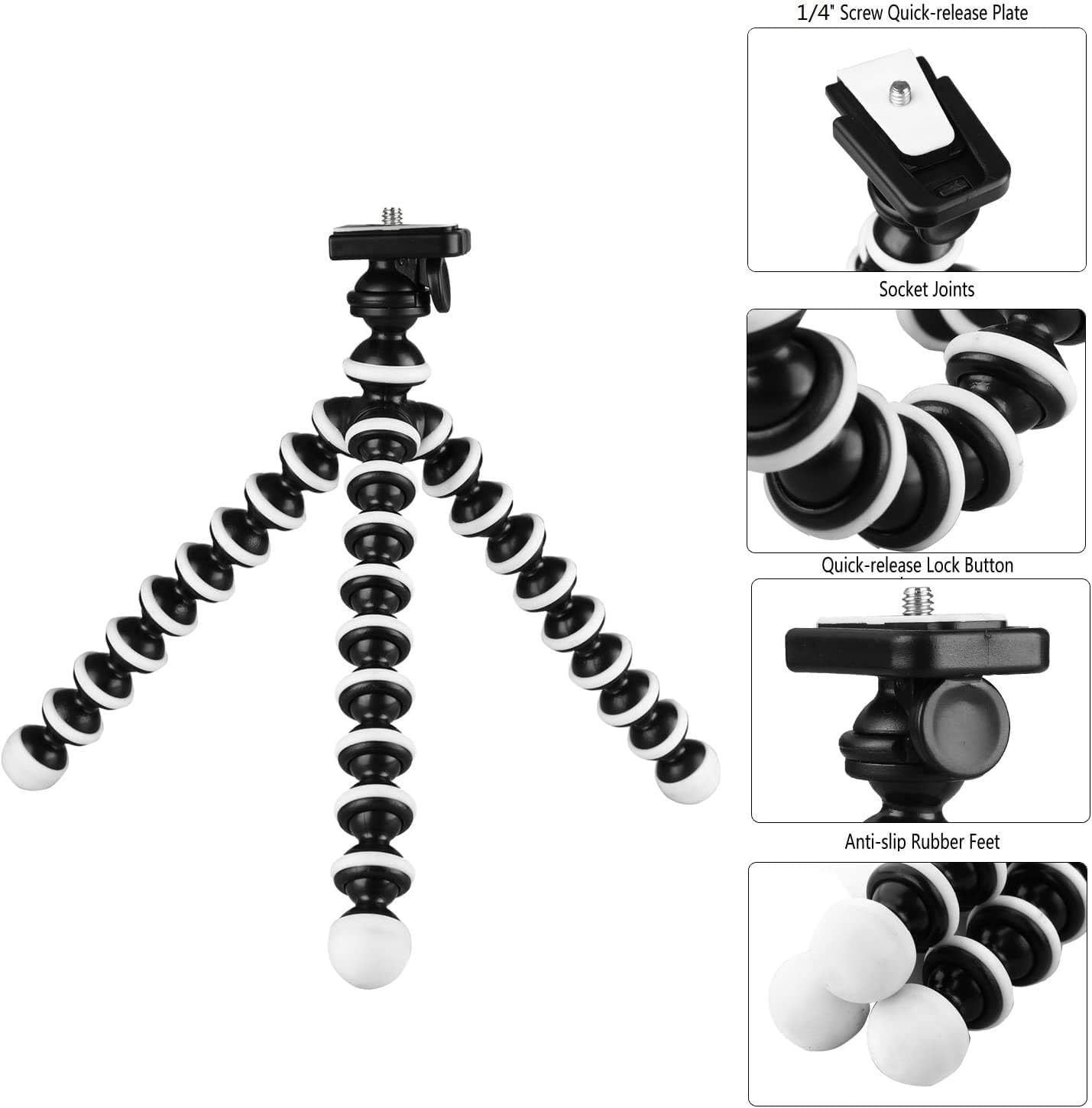 1/4" Screw Quick-release Plate

Socket Joints

Quick-release Lock Button

Anti-slip Rubber Feet