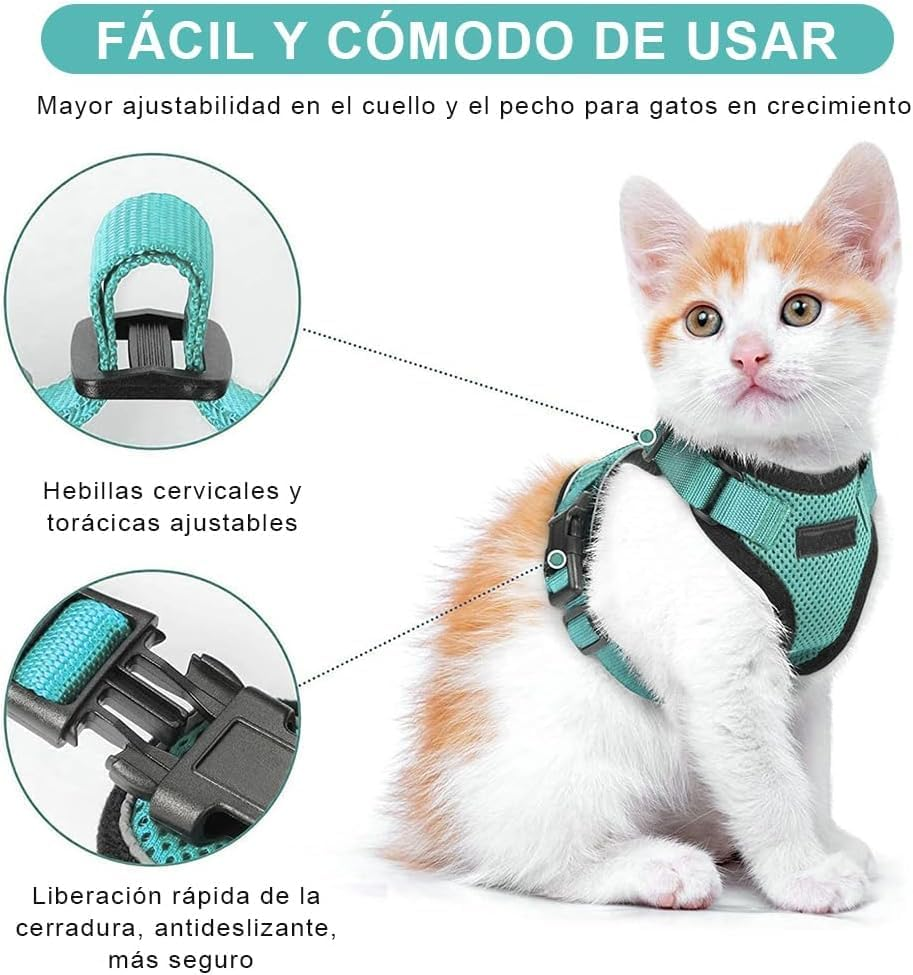 FÁCIL Y CÓMODO DE USAR

Mayor ajustabilidad en el cuello y el pecho para gatos en crecimiento

Hebillas cervicales y torácicas ajustables

Liberación rápida de la cerradura, antideslizante, más seguro