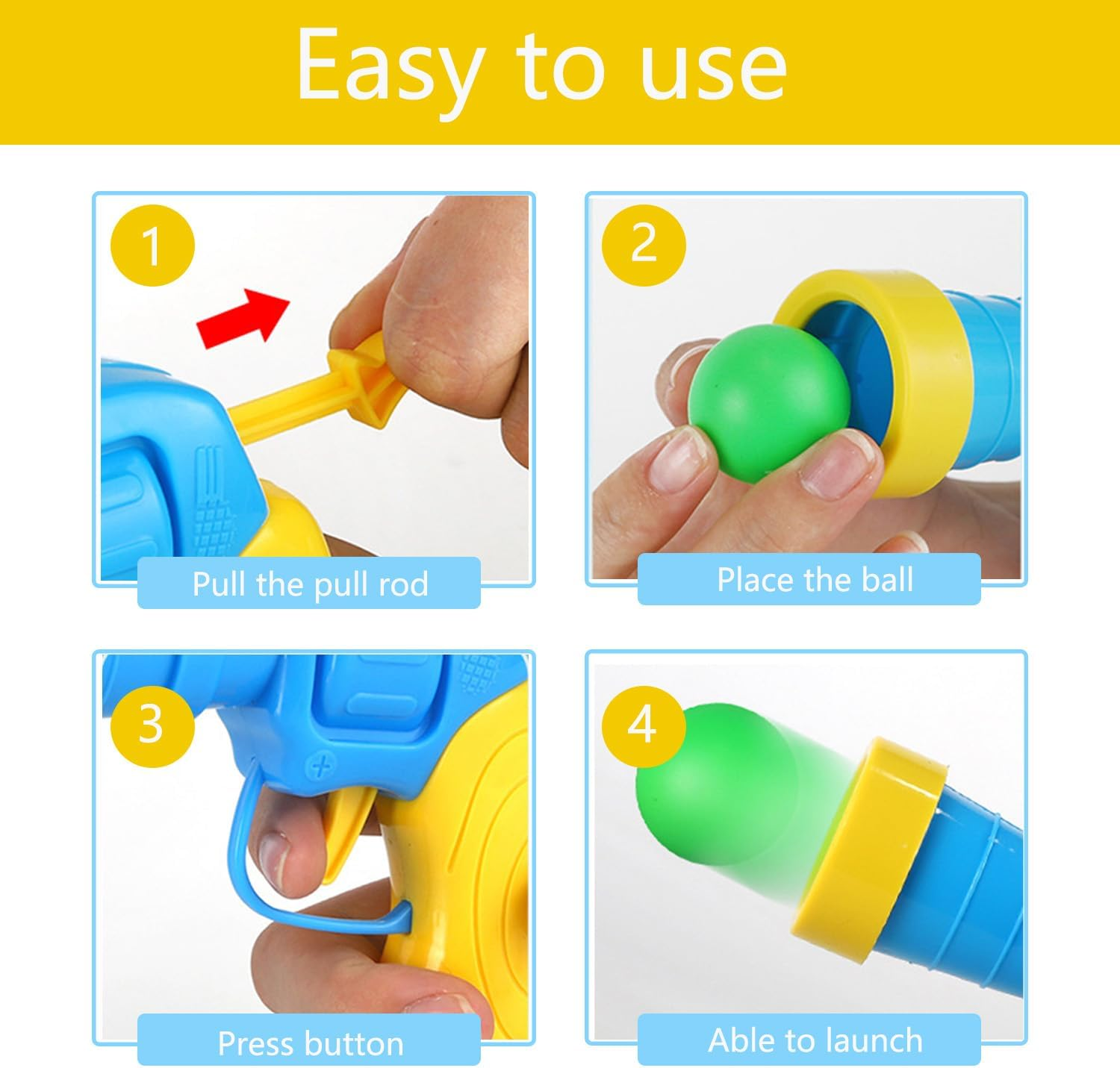 Easy to use

1

Pull the pull rod

2

Place the ball

3

Press button

4

Able to launch