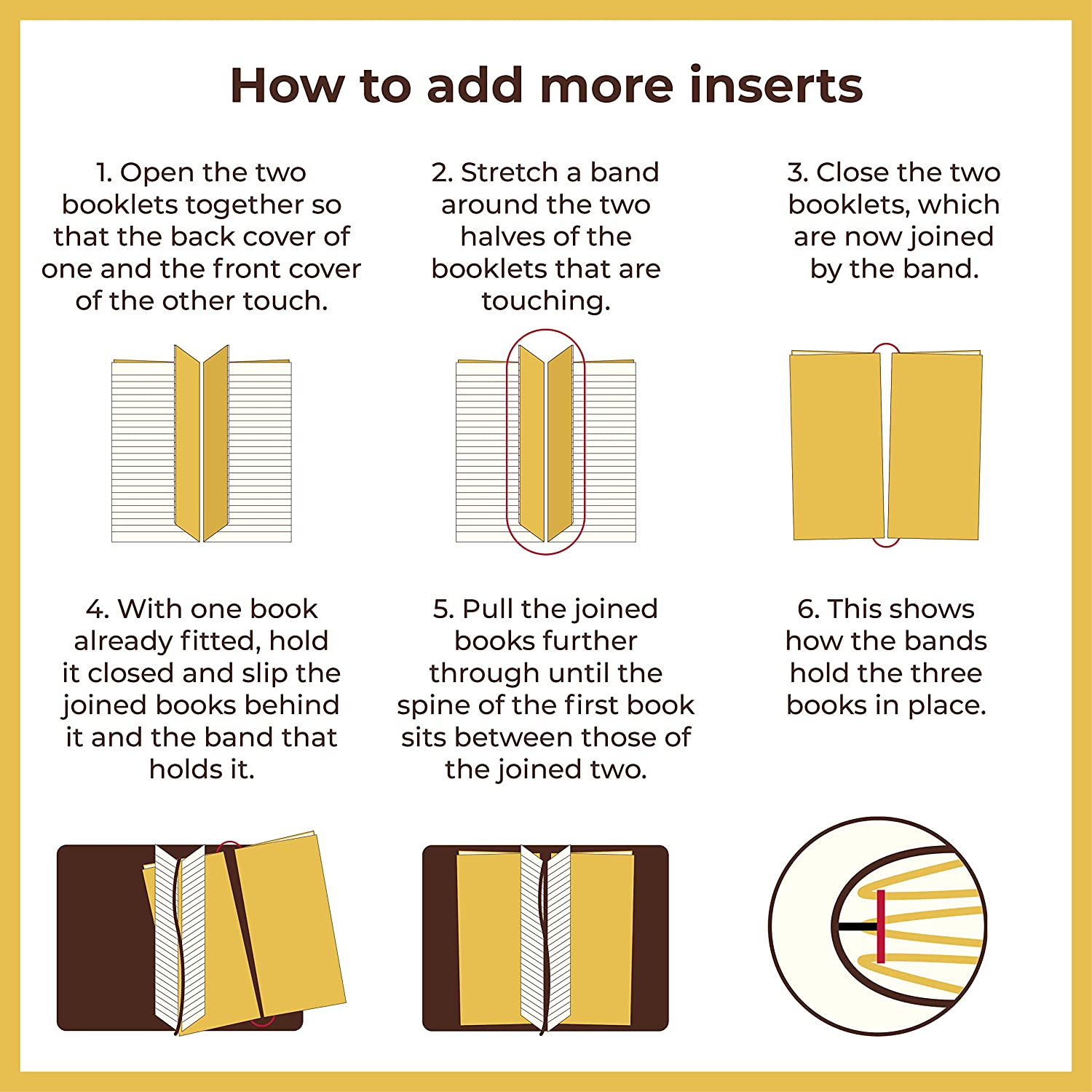 How to add more inserts

1. Open the two booklets together so that the back cover of one and the front cover of the other touch.

2. Stretch a band around the two halves of the booklets that are touching.

3. Close the two booklets, which are now joined by the band.

4. With one book already fitted, hold it closed and slip the joined books behind it and the band that holds it.

5. Pull the joined books further through until the spine of the first book sits between those of the joined two.

6. This shows how the bands hold the three books in place.