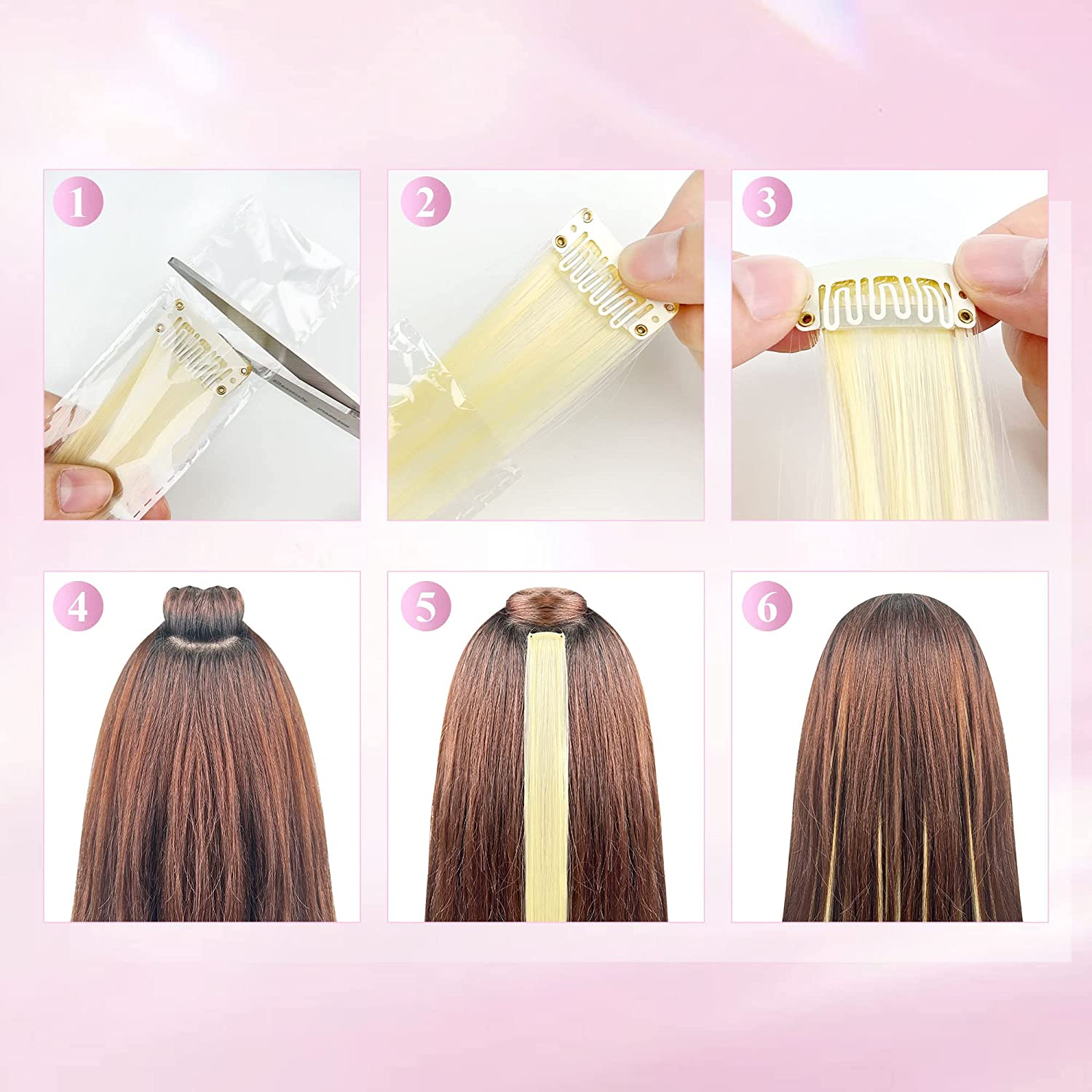 1

2

3

4

5

6