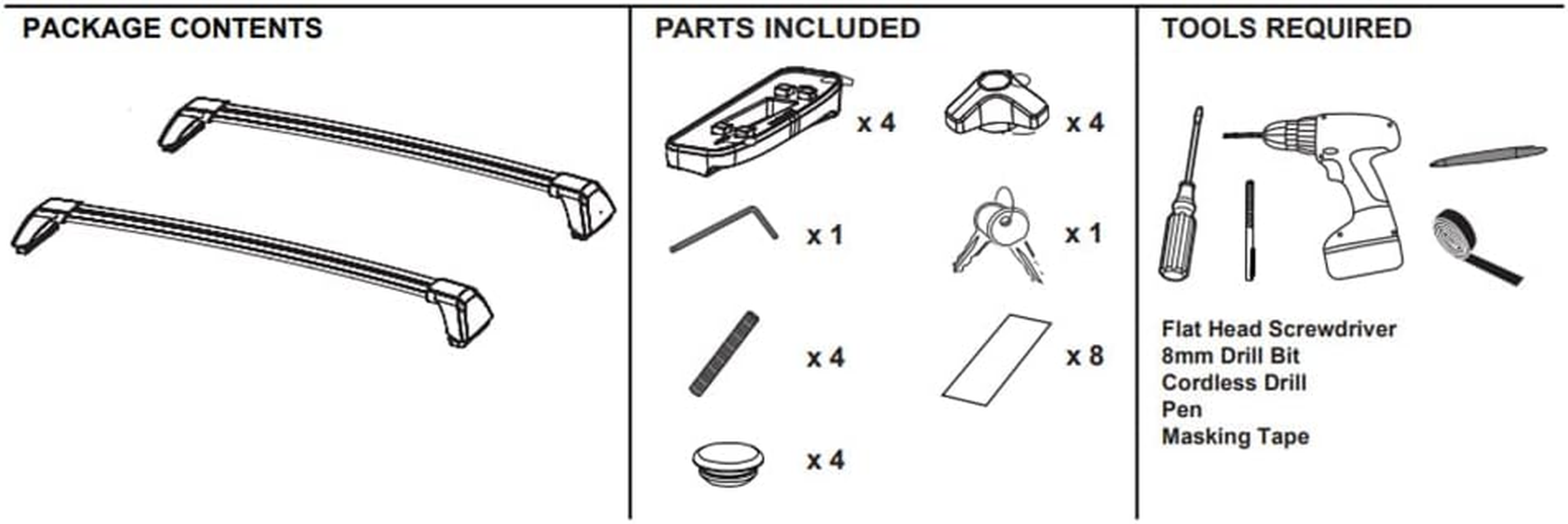 PACKAGE CONTENTS

PARTS INCLUDED

x 4

x 4

x 1

x 1

x 4

x 8

x 4

TOOLS REQUIRED

Flat Head Screwdriver
8mm Drill Bit
Cordless Drill
Pen
Masking Tape