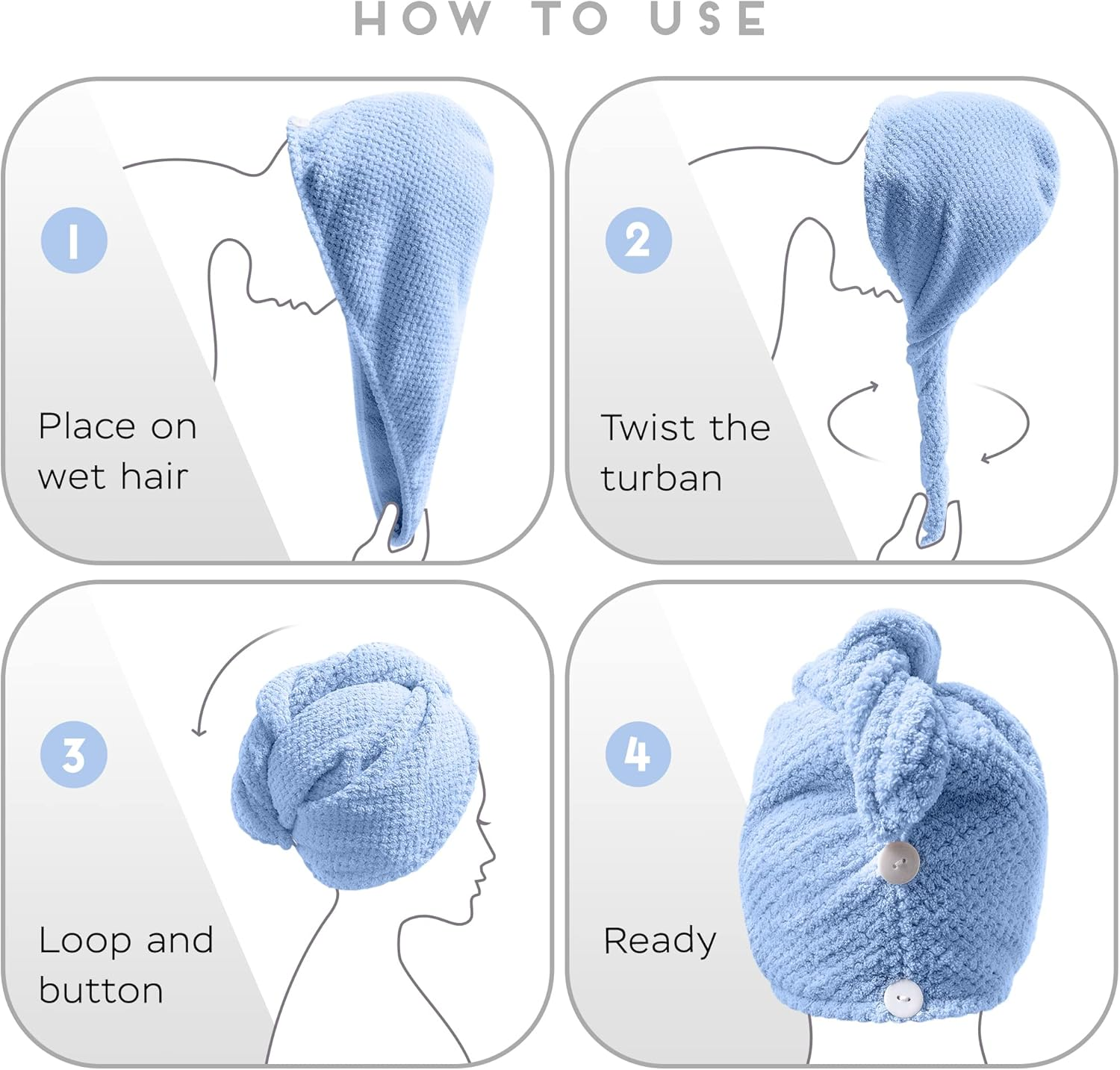 HOW TO USE

1

Place on wet hair

2

Twist the turban

3

Loop and button

4

Ready