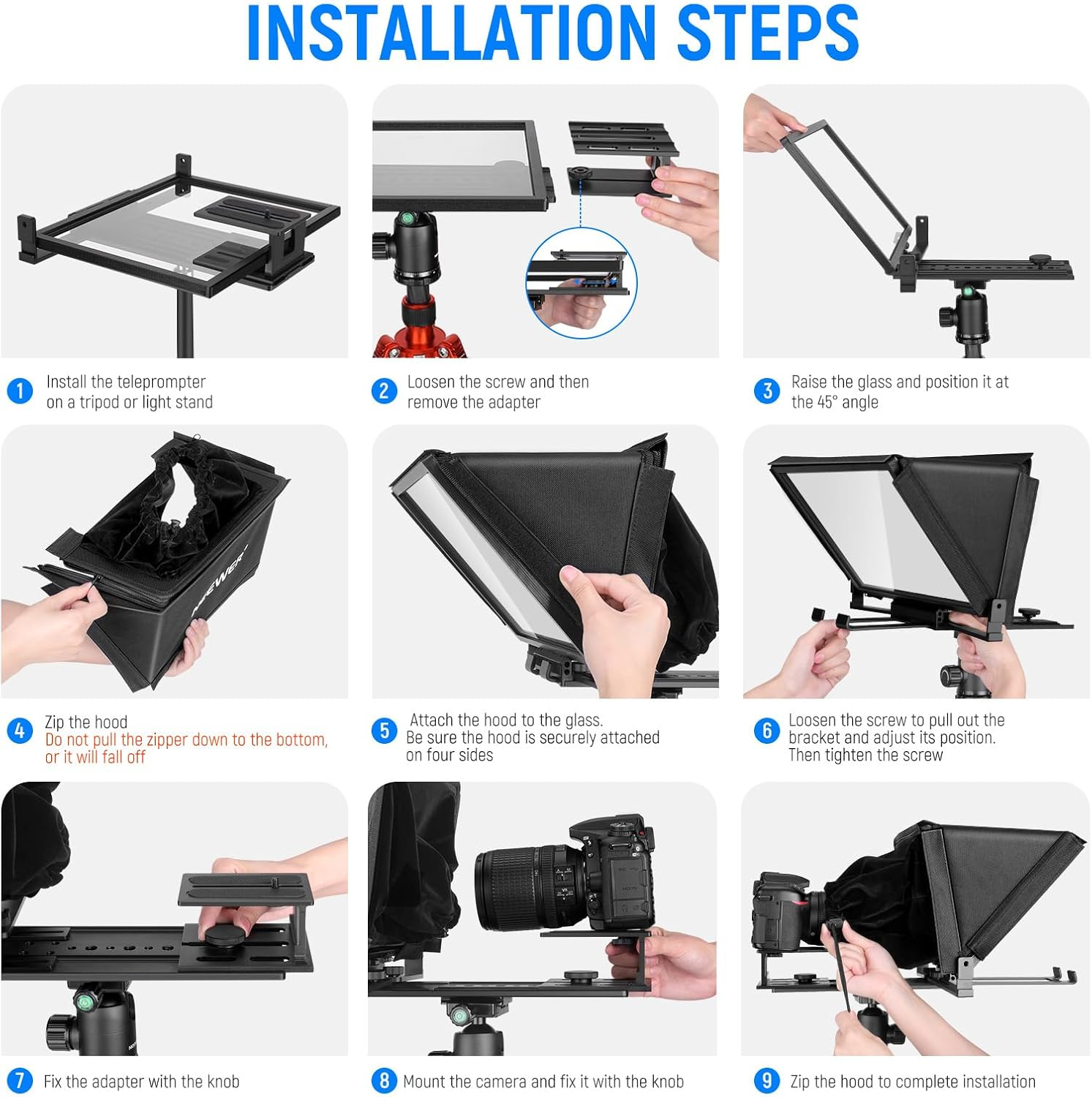 INSTALLATION STEPS

1 Install the teleprompter on a tripod or light stand

2 Loosen the screw and then remove the adapter

3 Raise the glass and position it at the 45° angle

NEEWER

4 Zip the hood
Do not pull the zipper down to the bottom, or it will fall off

5 Attach the hood to the glass. Be sure the hood is securely attached on four sides

6 Loosen the screw to pull out the bracket and adjust its position. Then tighten the screw

7 Fix the adapter with the knob

8 Mount the camera and fix it with the knob

9 Zip the hood to complete installation