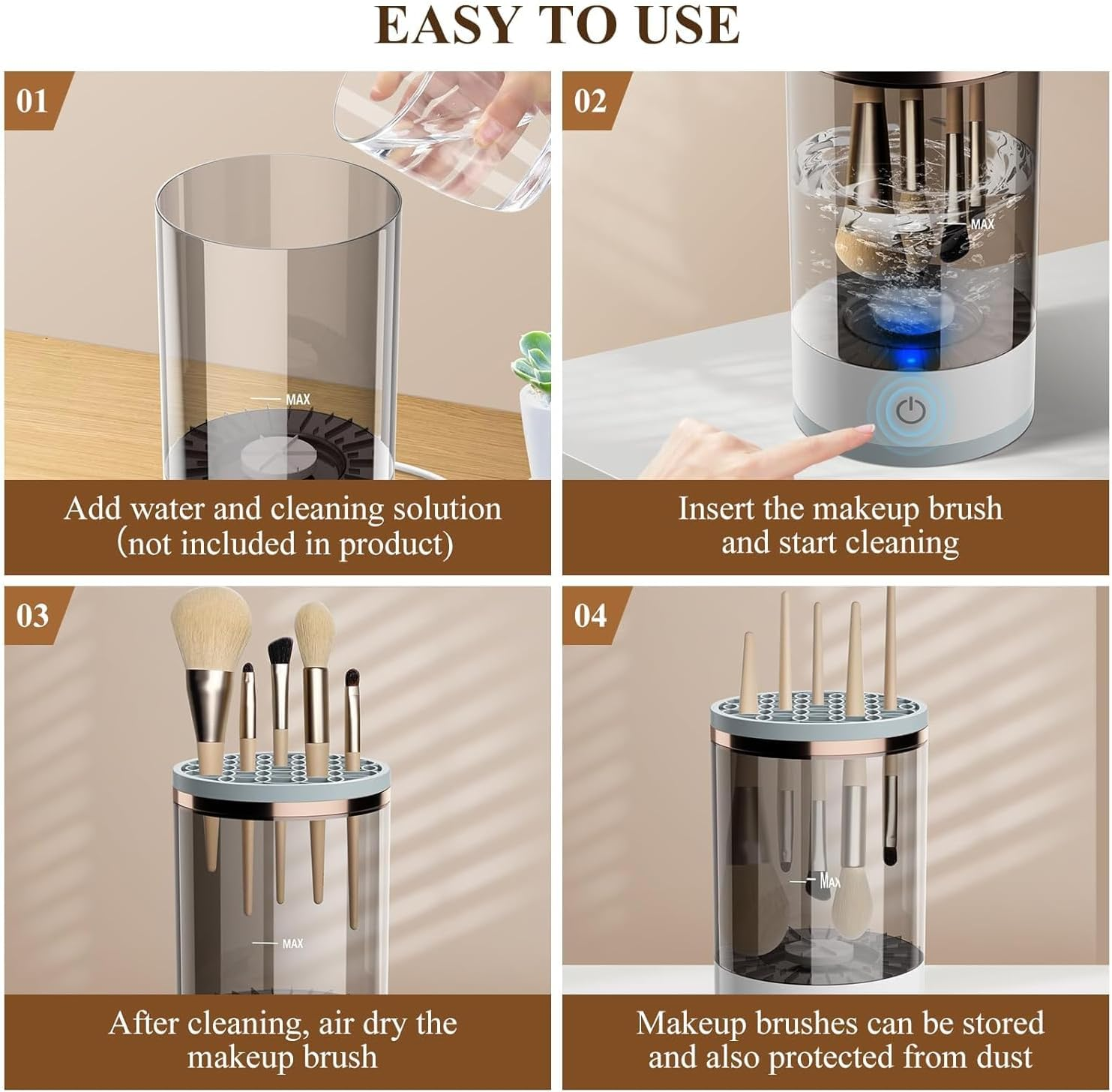 EASY TO USE

01

MAX

Add water and cleaning solution (not included in product)

02

MAX

Insert the makeup brush and start cleaning

03

MAX

After cleaning, air dry the makeup brush

04

MAX

Makeup brushes can be stored and also protected from dust