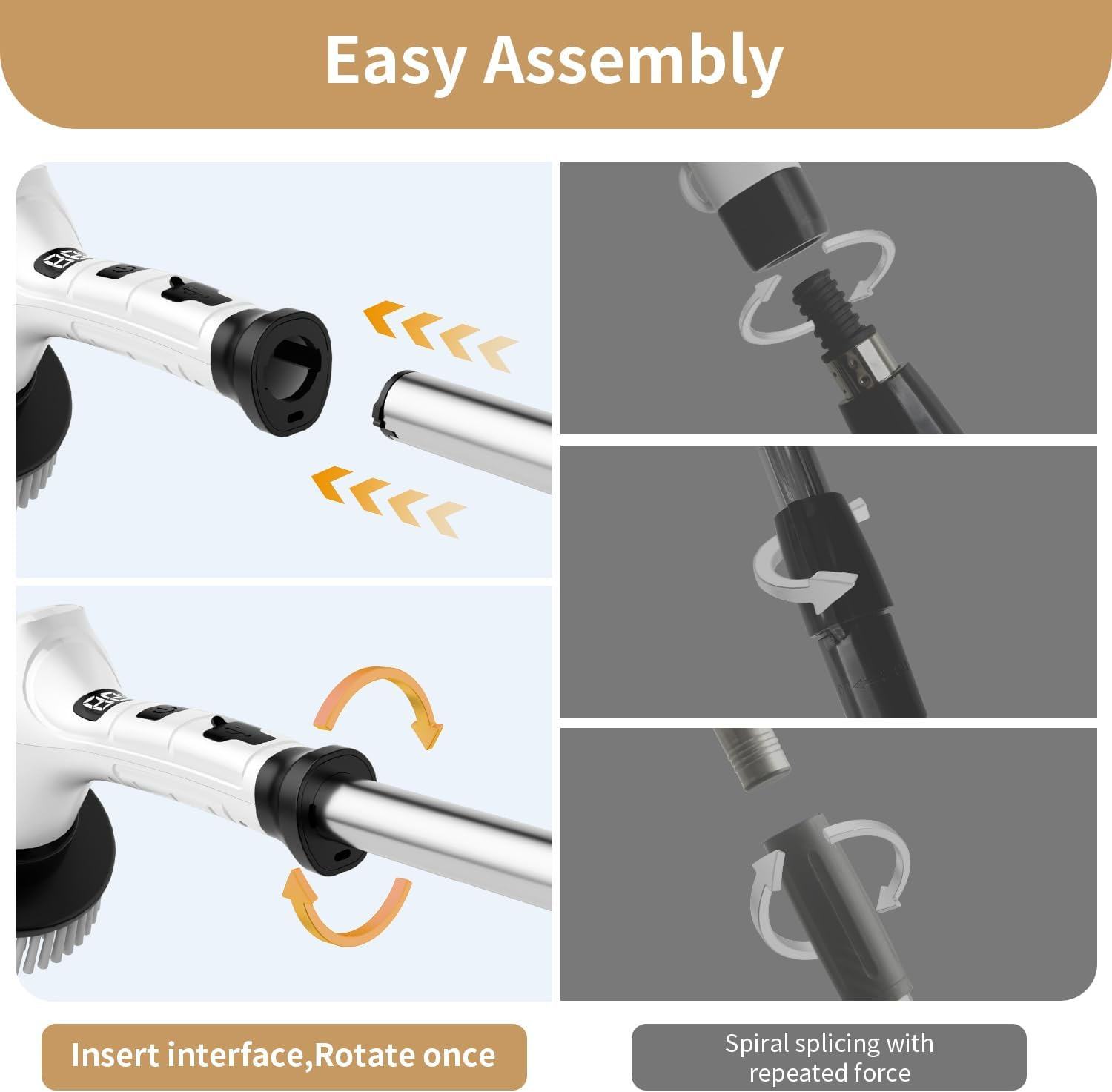 Easy Assembly

Insert interface,Rotate once

Spiral splicing with repeated force