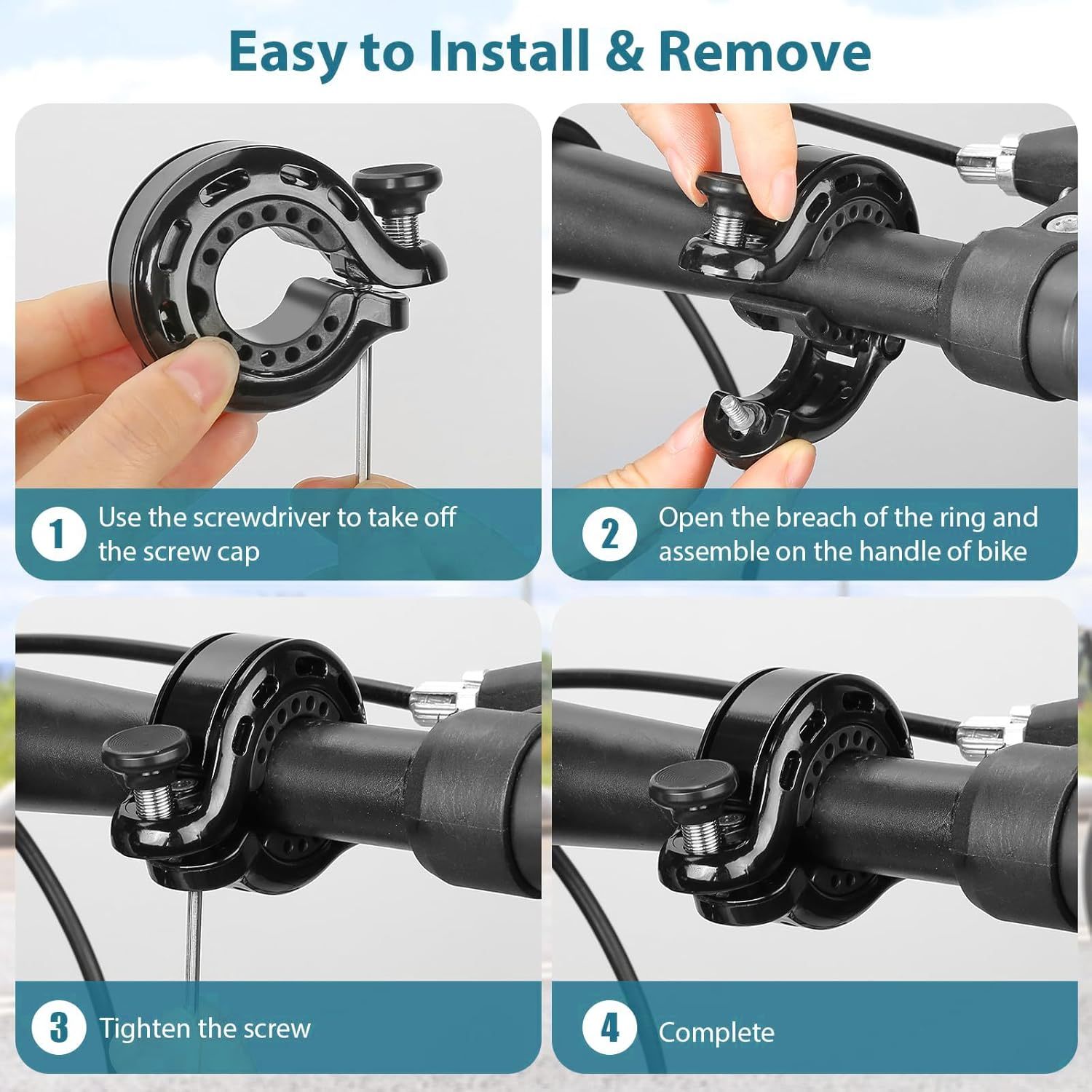 Easy to Install & Remove

1 Use the screwdriver to take off the screw cap

2 Open the breach of the ring and assemble on the handle of bike

3 Tighten the screw

4 Complete