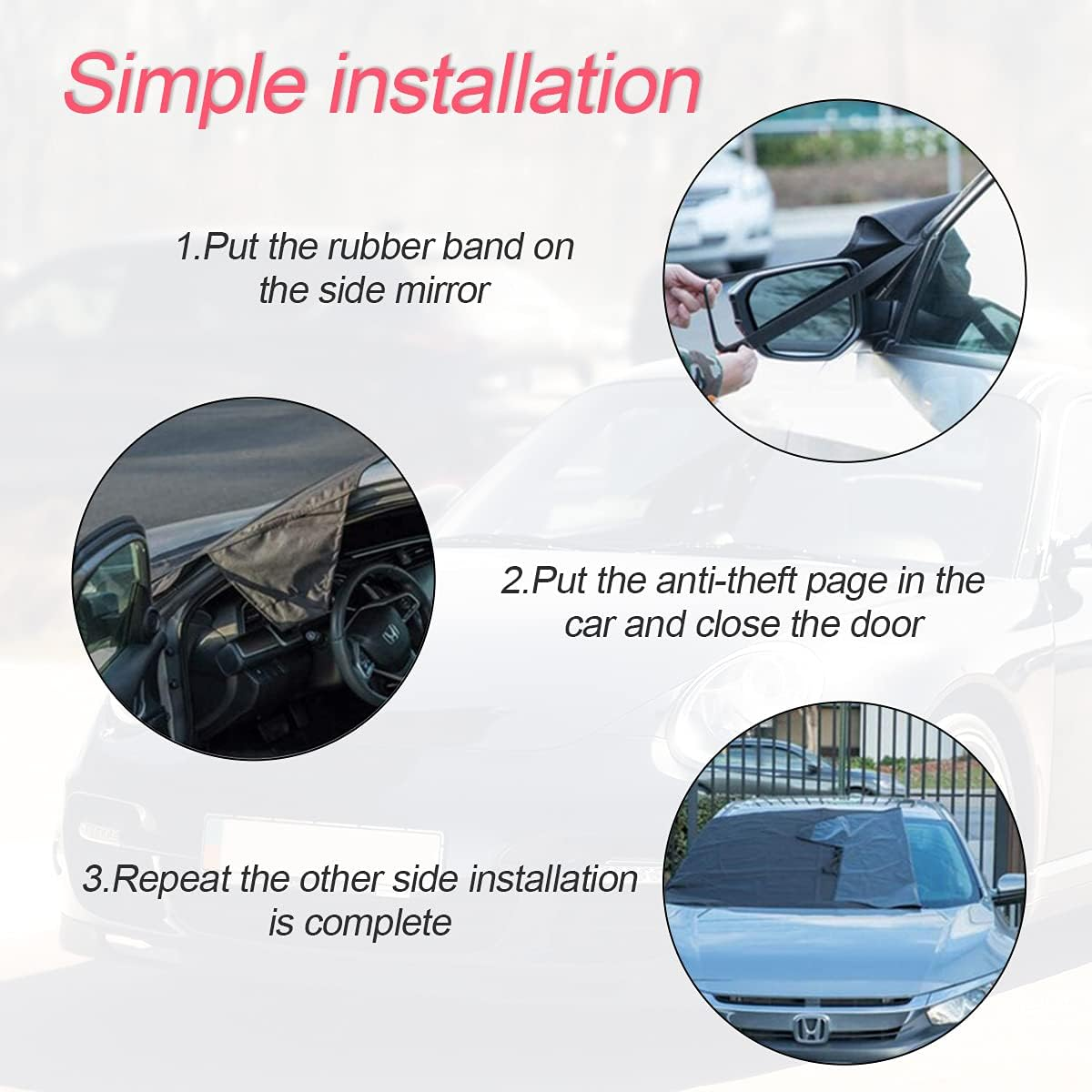 Simple installation

1.Put the rubber band on the side mirror

2.Put the anti-theft page in the car and close the door

3.Repeat the other side installation is complete