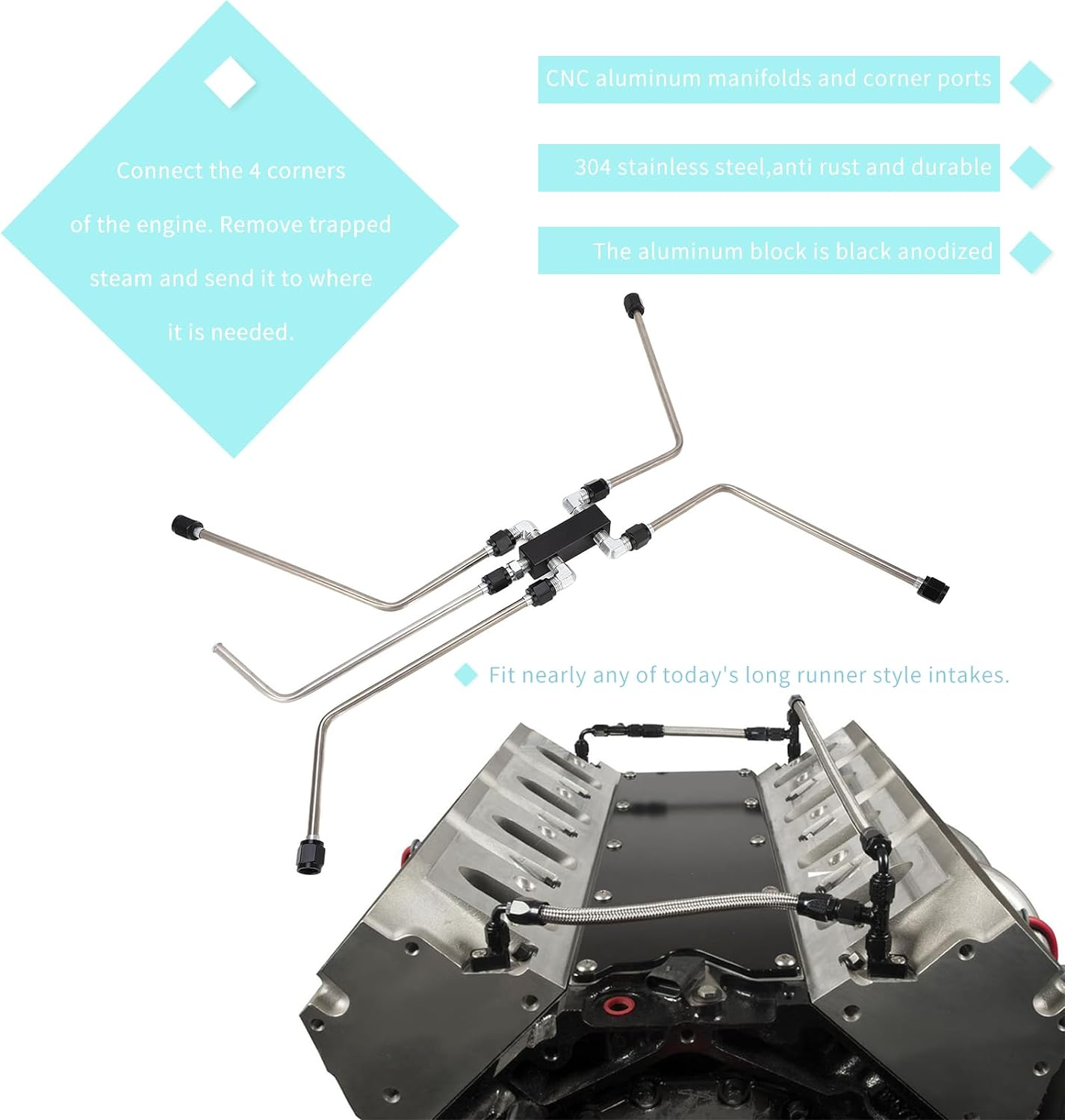 Connect the 4 corners of the engine. Remove trapped steam and send it to where it is needed.

CNC aluminum manifolds and corner ports

304 stainless steel,anti rust and durable

The aluminum block is black anodized

Fit nearly any of today's long runner style intakes.