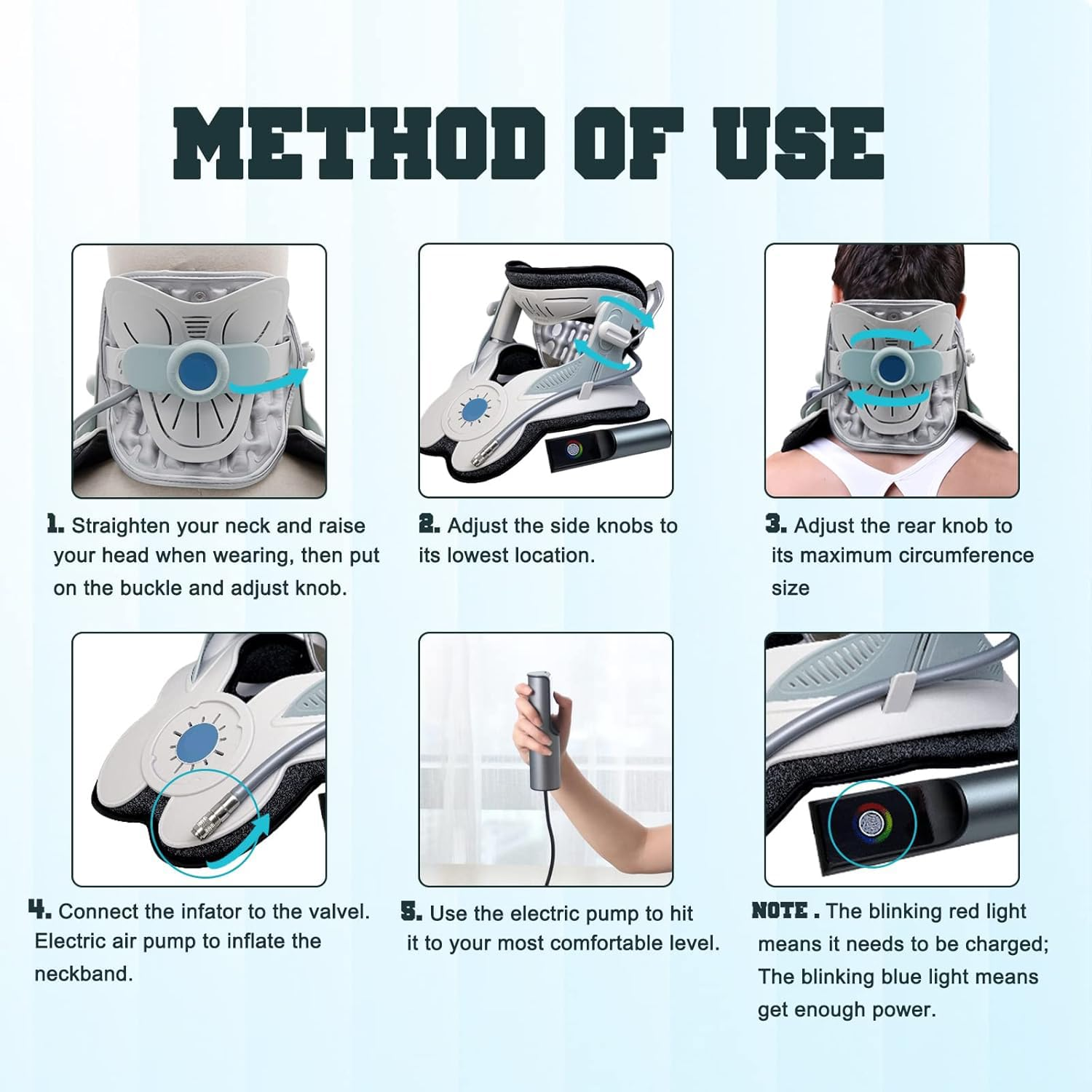 METHOD OF USE

1. Straighten your neck and raise your head when wearing, then put on the buckle and adjust knob.

2. Adjust the side knobs to its lowest location.

3. Adjust the rear knob to its maximum circumference size

4. Connect the infator to the valvel. Electric air pump to inflate the neckband.

5. Use the electric pump to hit it to your most comfortable level.

NOTE . The blinking red light means it needs to be charged; The blinking blue light means get enough power.