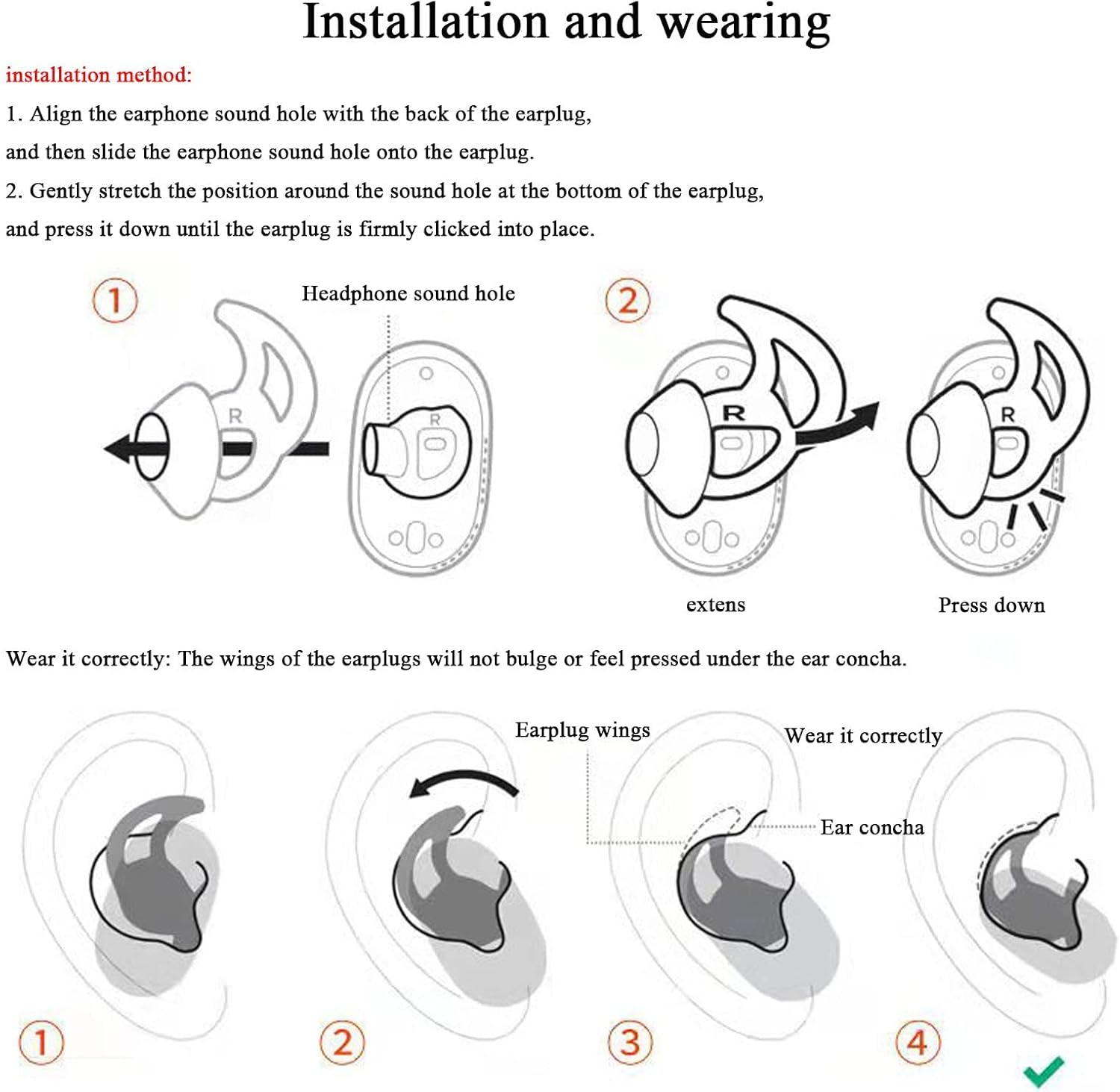 Installation and wearing

installation method:

1. Align the earphone sound hole with the back of the earplug, and then slide the earphone sound hole onto the earplug.

2. Gently stretch the position around the sound hole at the bottom of the earplug, and press it down until the earplug is firmly clicked into place.

①

Headphone sound hole

R

R

②

R

R

extens

Press down

Wear it correctly: The wings of the earplugs will not bulge or feel pressed under the ear concha.

Earplug wings

Wear it correctly

Ear concha

①

②

③

④