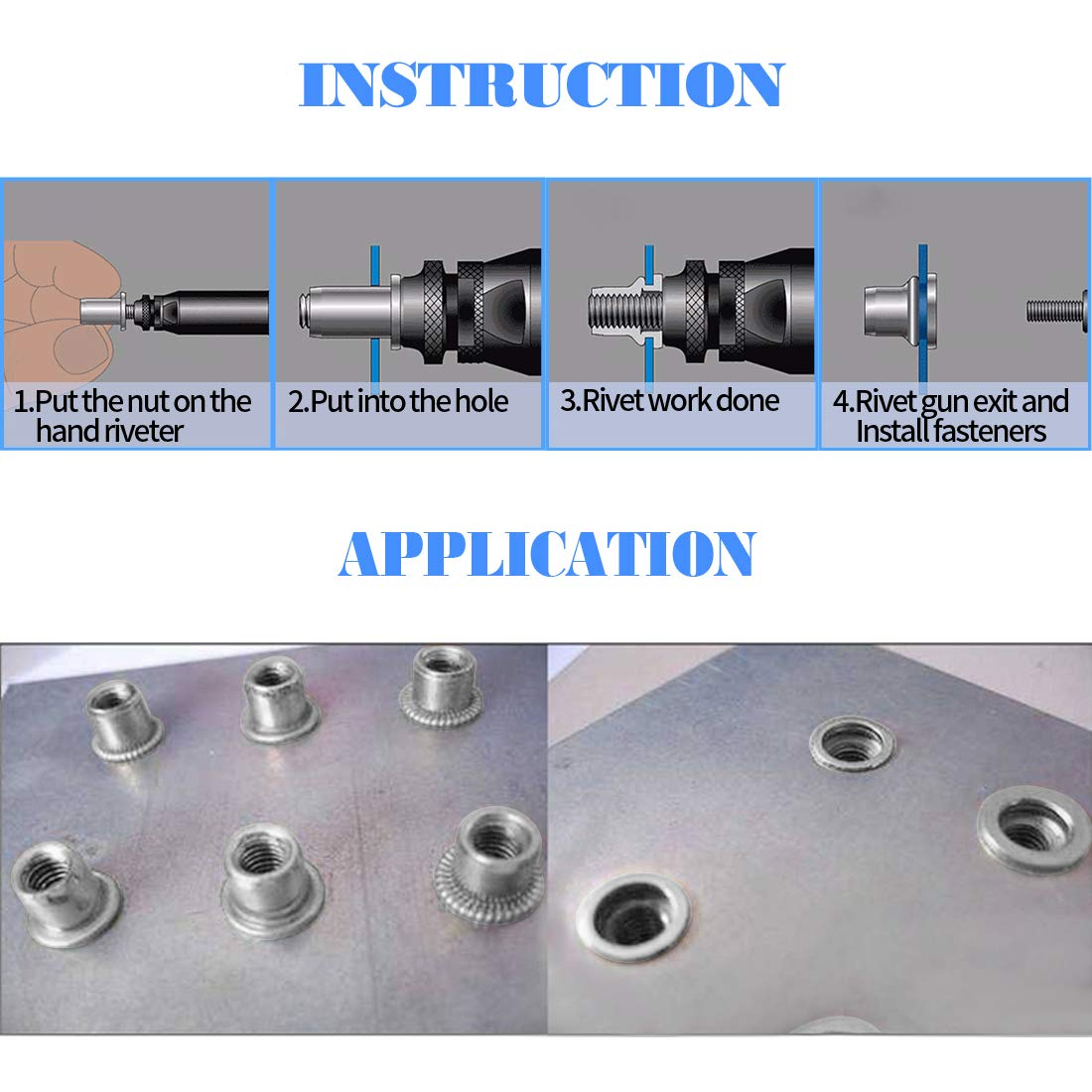 INSTRUCTION

1.Put the nut on the hand riveter

2.Put into the hole

3.Rivet work done

4.Rivet gun exit and Install fasteners

APPLICATION