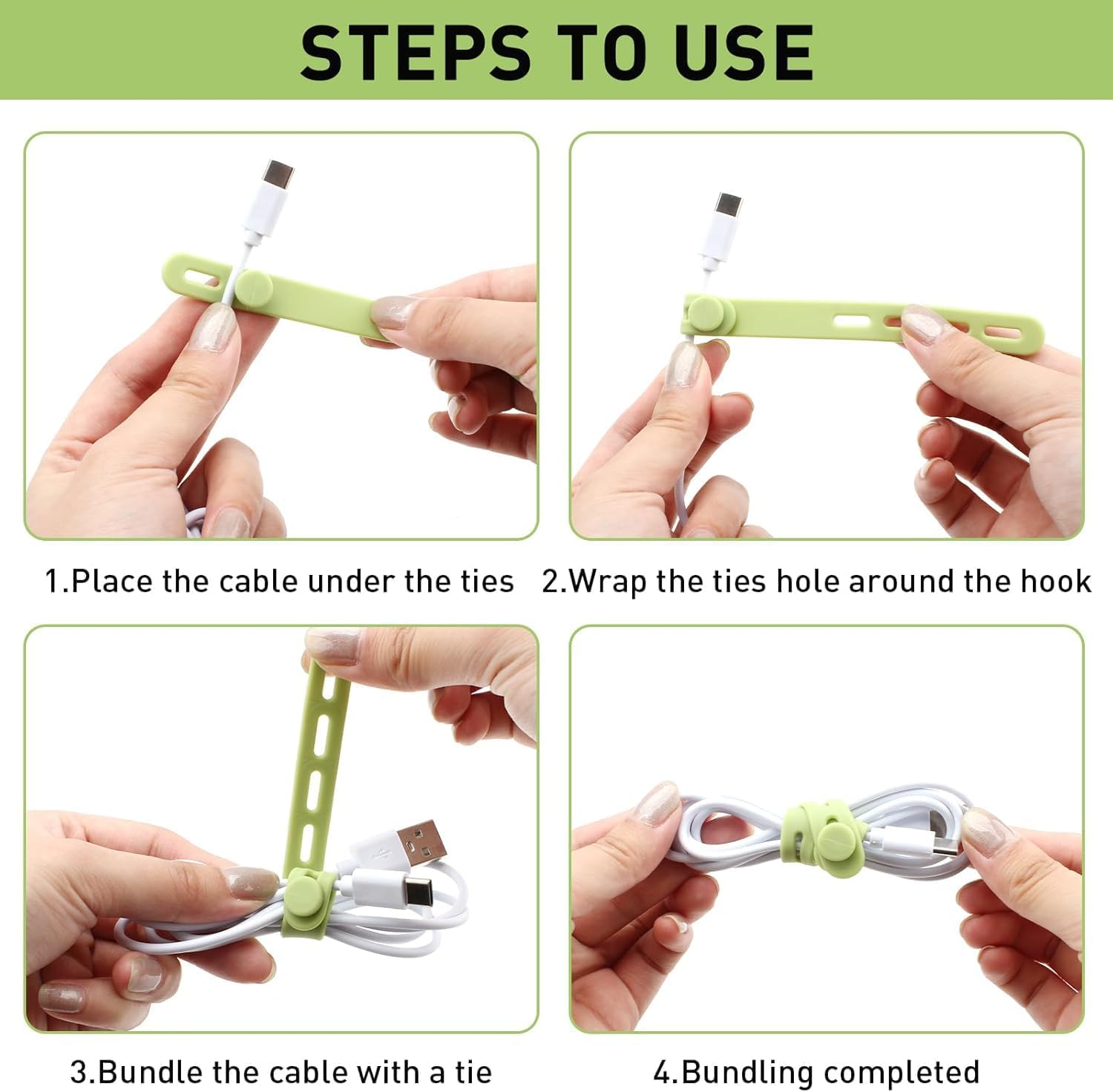 STEPS TO USE

1.Place the cable under the ties

2.Wrap the ties hole around the hook

3.Bundle the cable with a tie

4.Bundling completed