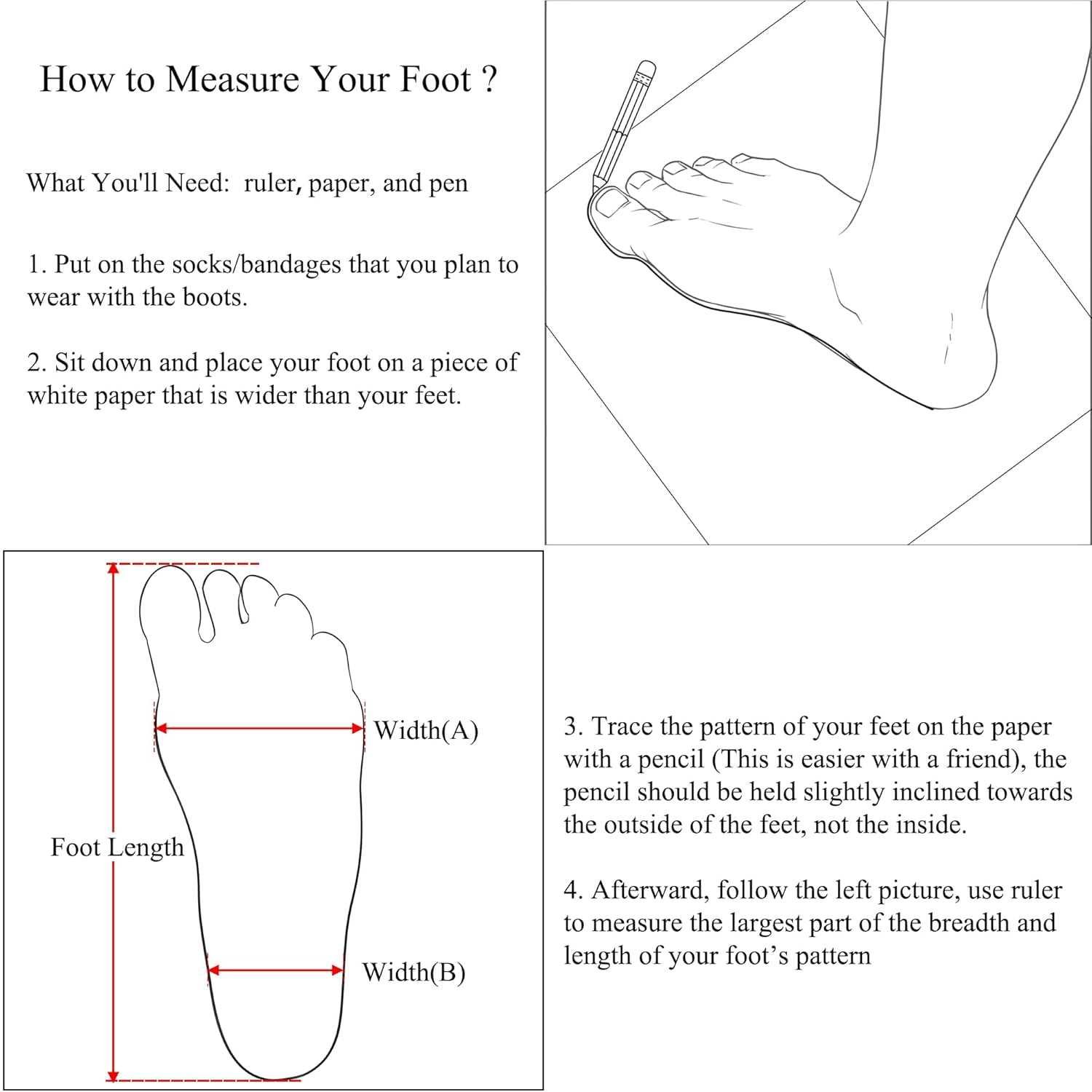 How to Measure Your Foot ?

What You'll Need: ruler, paper, and pen

1. Put on the socks/bandages that you plan to wear with the boots.

2. Sit down and place your foot on a piece of white paper that is wider than your feet.

Width(A)

Foot Length

Width(B)

3. Trace the pattern of your feet on the paper with a pencil (This is easier with a friend), the pencil should be held slightly inclined towards the outside of the feet, not the inside.

4. Afterward, follow the left picture, use ruler to measure the largest part of the breadth and length of your foot's pattern