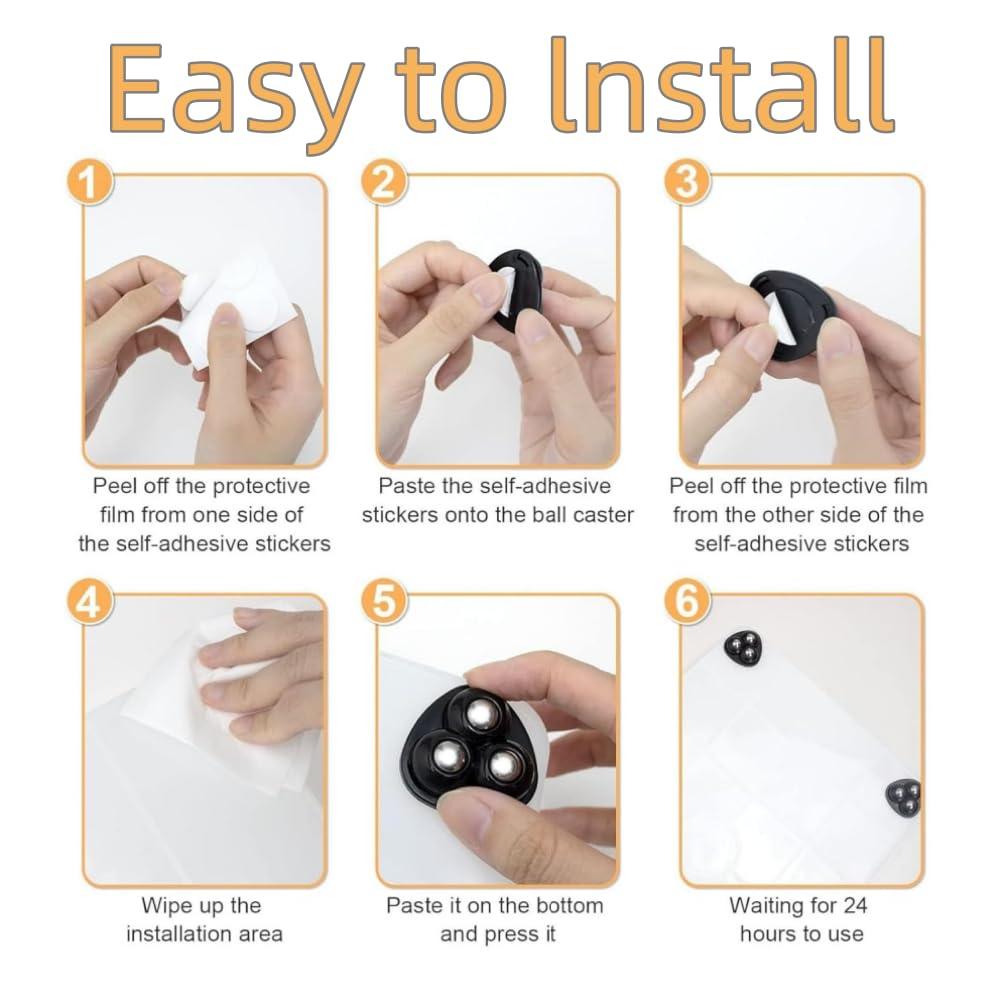 Easy to lnstall

1
Peel off the protective film from one side of the self-adhesive stickers

2
Paste the self-adhesive stickers onto the ball caster

3
Peel off the protective film from the other side of the self-adhesive stickers

4
Wipe up the installation area

5
Paste it on the bottom and press it

6
Waiting for 24 hours to use