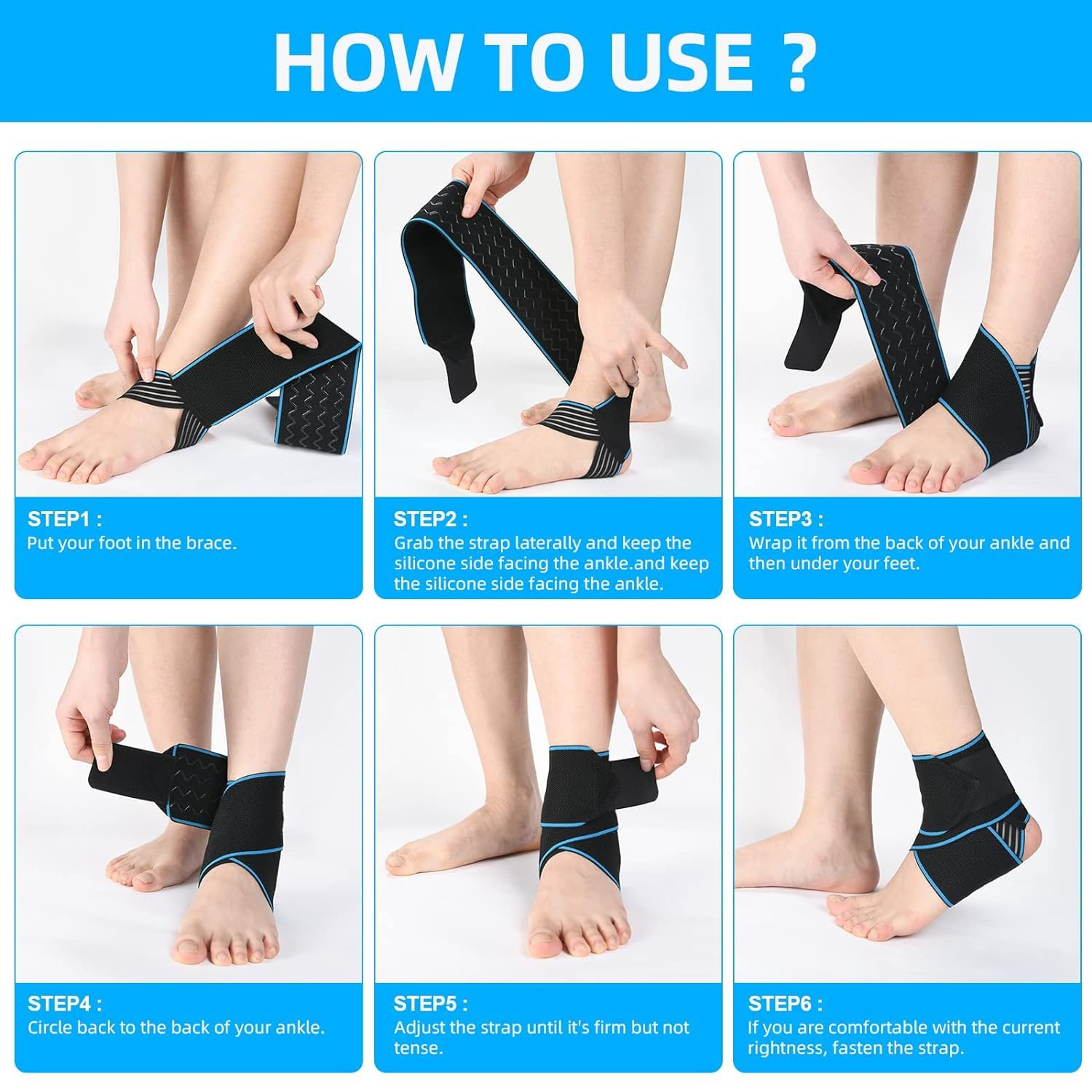 HOW TO USE ?

STEP1 :
Put your foot in the brace.

STEP2 :
Grab the strap laterally and keep the silicone side facing the ankle.and keep the silicone side facing the ankle.

STEP3 :
Wrap it from the back of your ankle and then under your feet.

STEP4 :
Circle back to the back of your ankle.

STEP5 :
Adjust the strap until it's firm but not tense.

STEP6 :
If you are comfortable with the current rightness, fasten the strap.