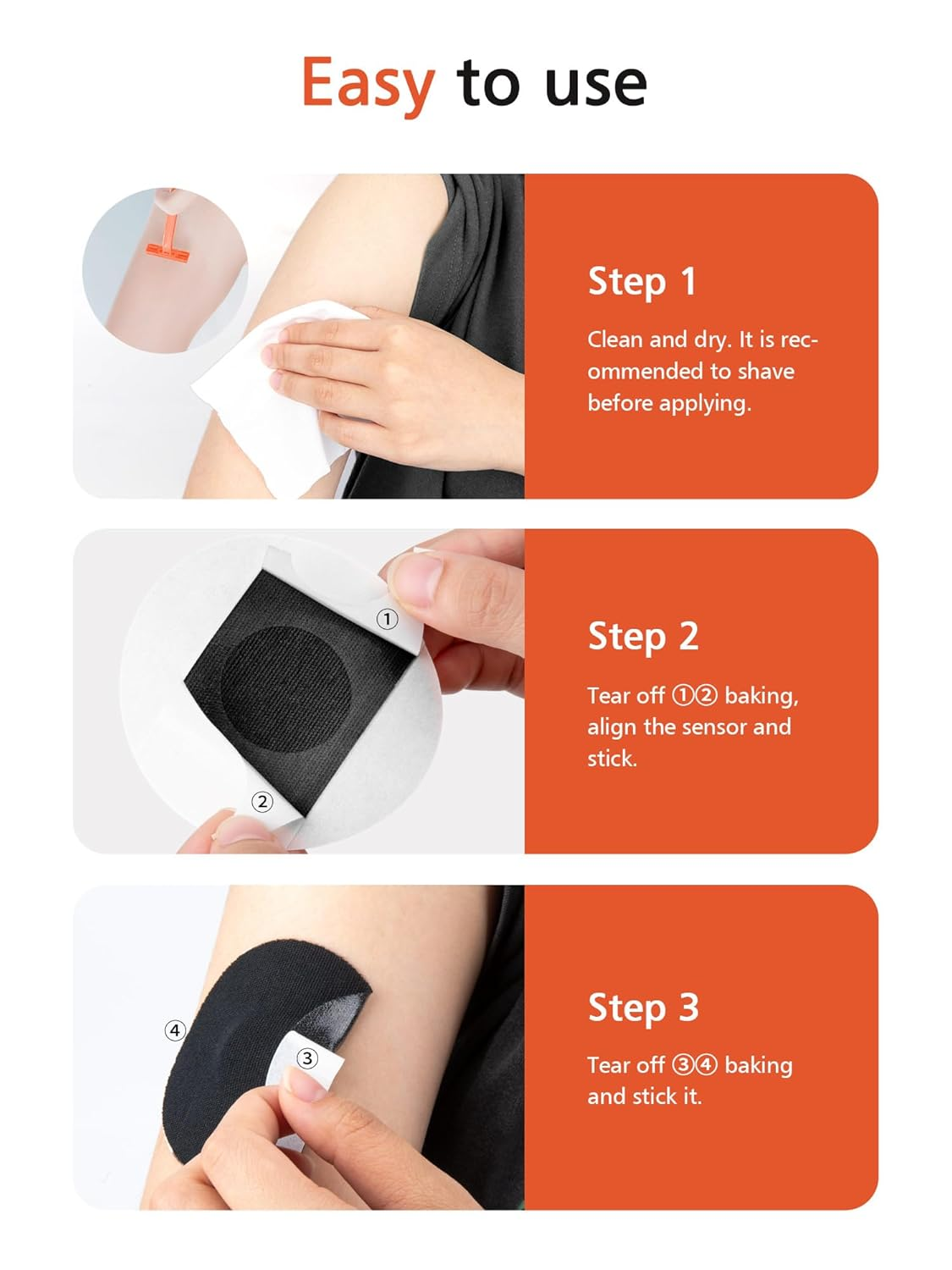 Easy to use

Step 1

Clean and dry. It is recommended to shave before applying.

①

②

Step 2

Tear off ①② baking, align the sensor and stick.

④

③

Step 3

Tear off ③④ baking and stick it.