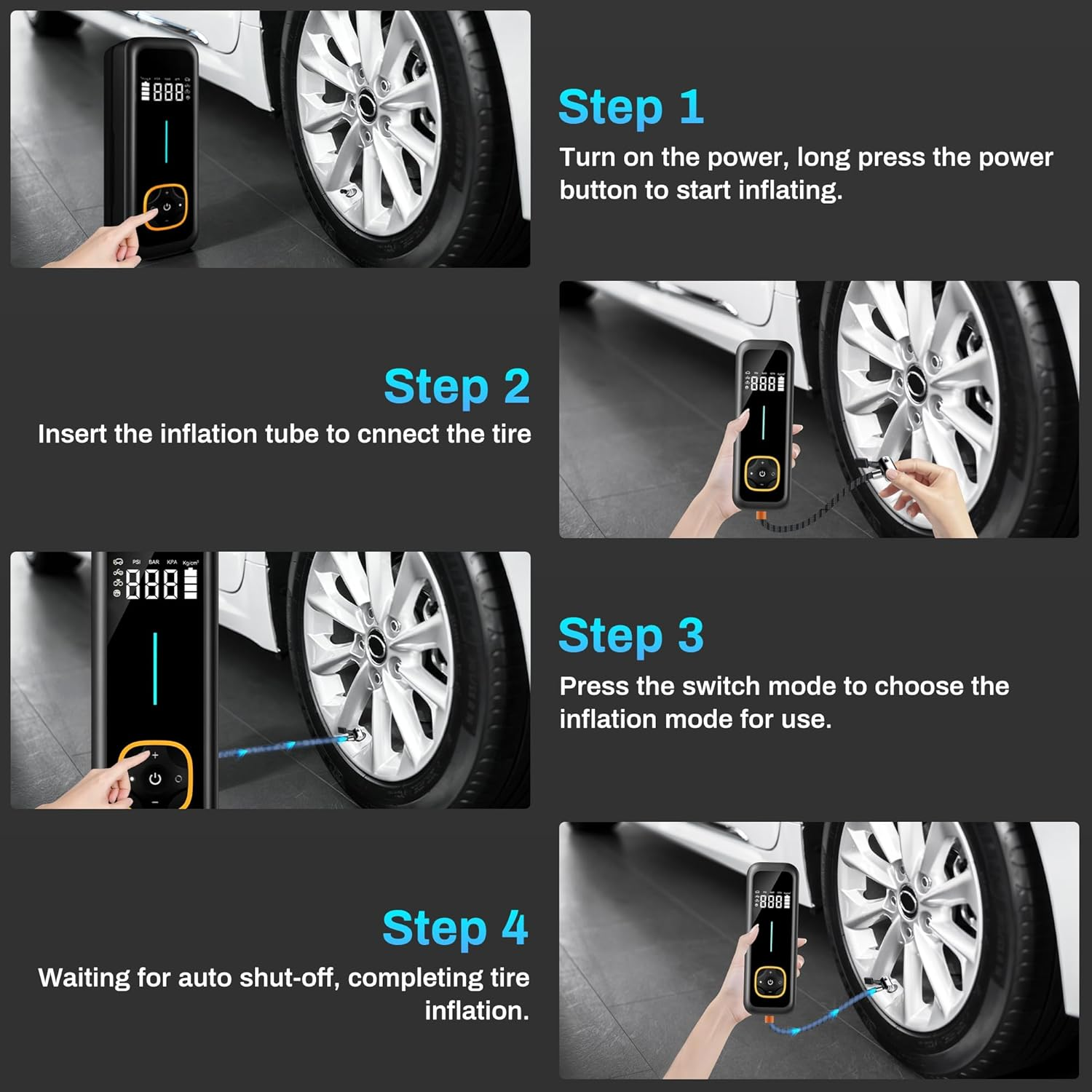 Step 1

Turn on the power, long press the power button to start inflating.

Step 2

Insert the inflation tube to cnnect the tire

PSI BAR KPA Kg/cm²

888

Step 3

Press the switch mode to choose the inflation mode for use.

Step 4

Waiting for auto shut-off, completing tire inflation.