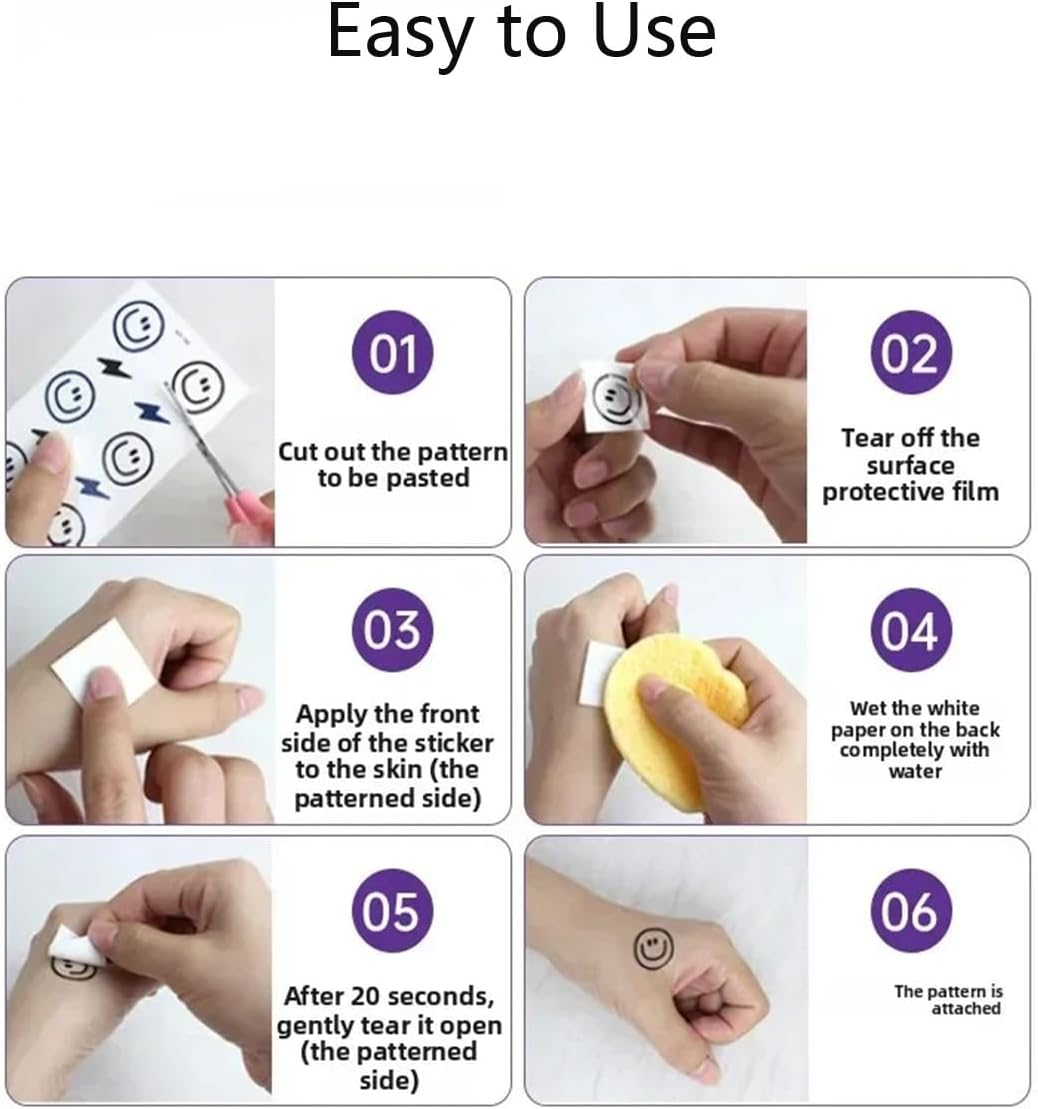 Easy to Use

01

Cut out the pattern to be pasted

02

Tear off the surface protective film

03

Apply the front side of the sticker to the skin (the patterned side)

04

Wet the white paper on the back completely with water

05

After 20 seconds, gently tear it open (the patterned side)

06

The pattern is attached