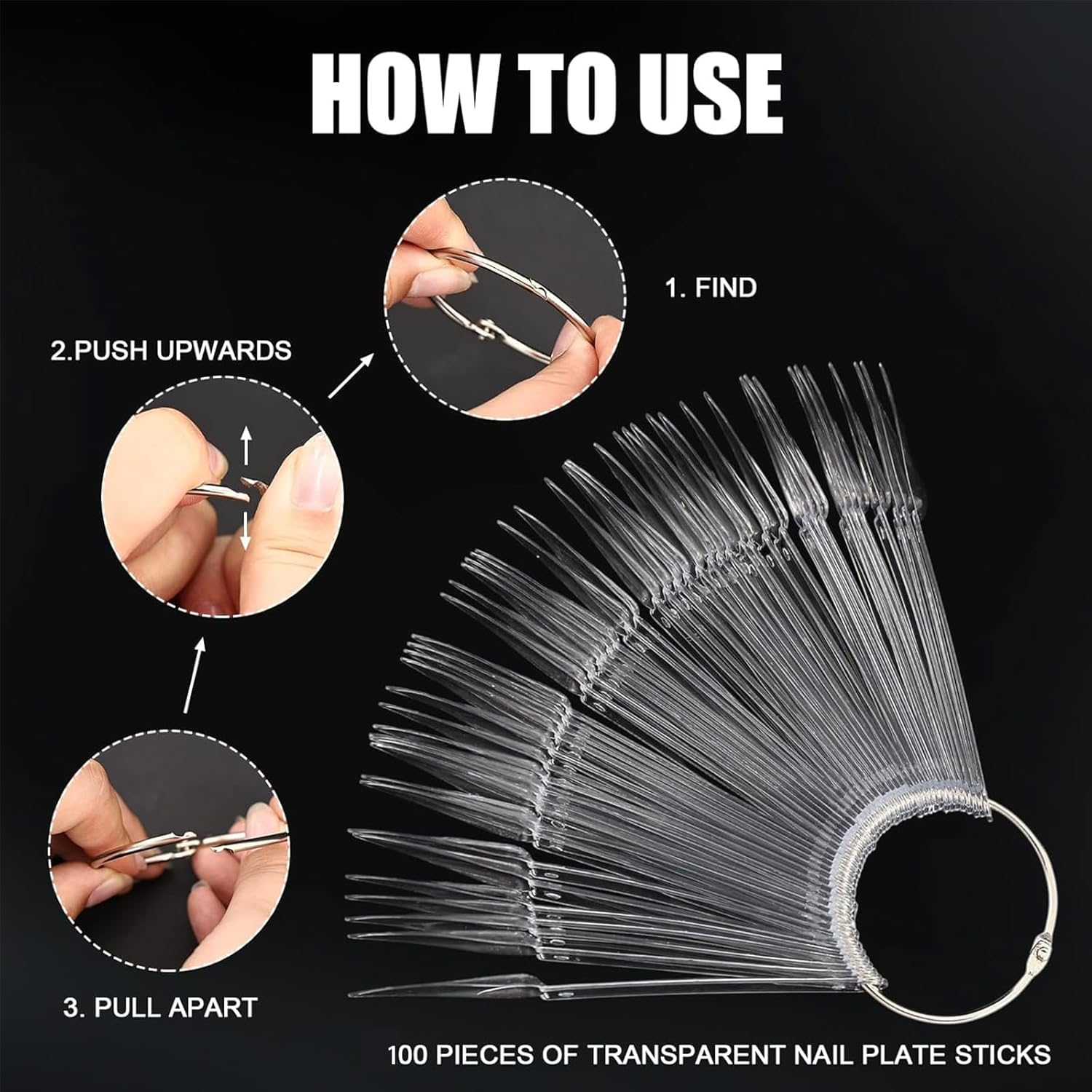 HOW TO USE

1. FIND

2.PUSH UPWARDS

3. PULL APART

100 PIECES OF TRANSPARENT NAIL PLATE STICKS