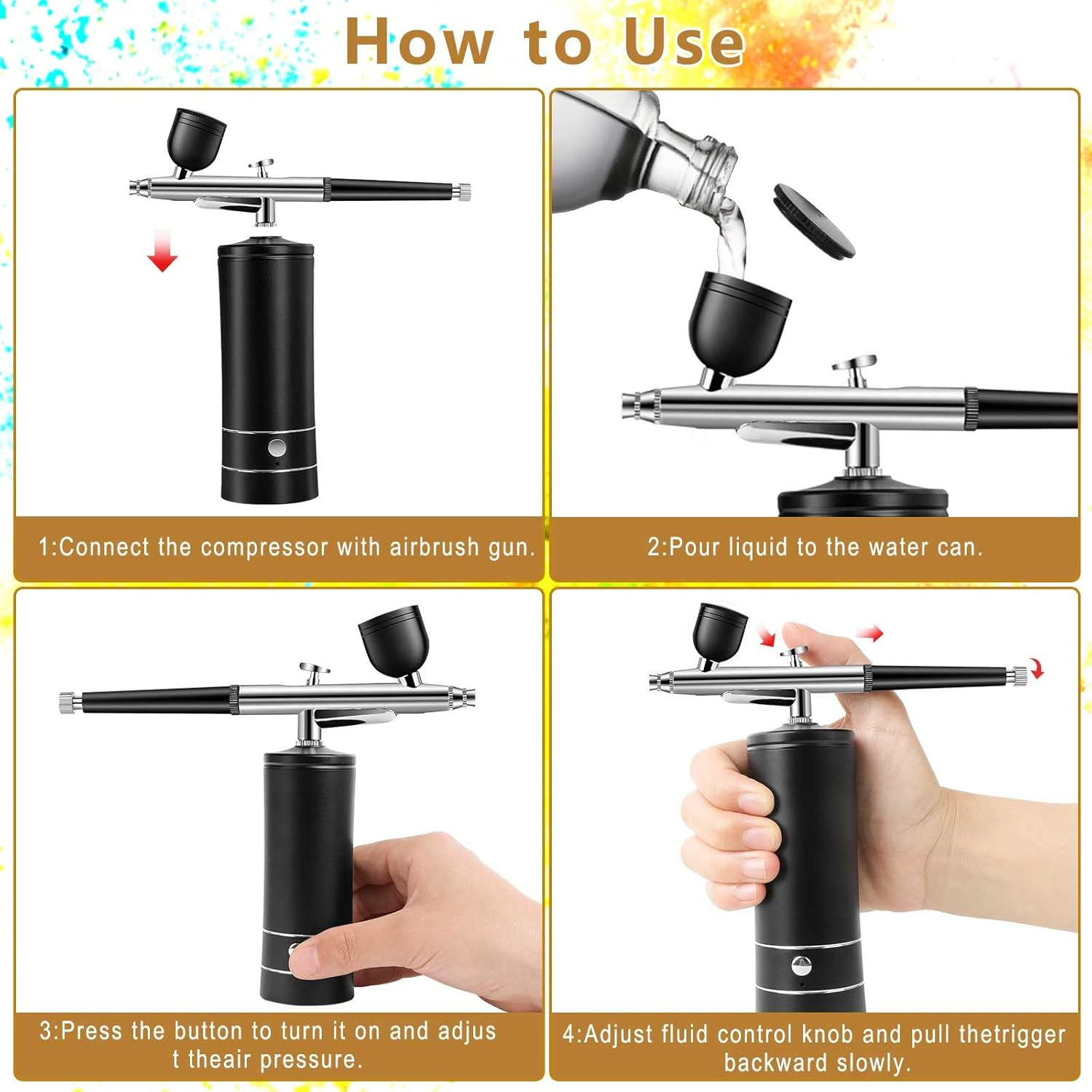 How to Use

1:Connect the compressor with airbrush gun.

2:Pour liquid to the water can.

3:Press the button to turn it on and adjus t theair pressure.

4:Adjust fluid control knob and pull thetrigger backward slowly.