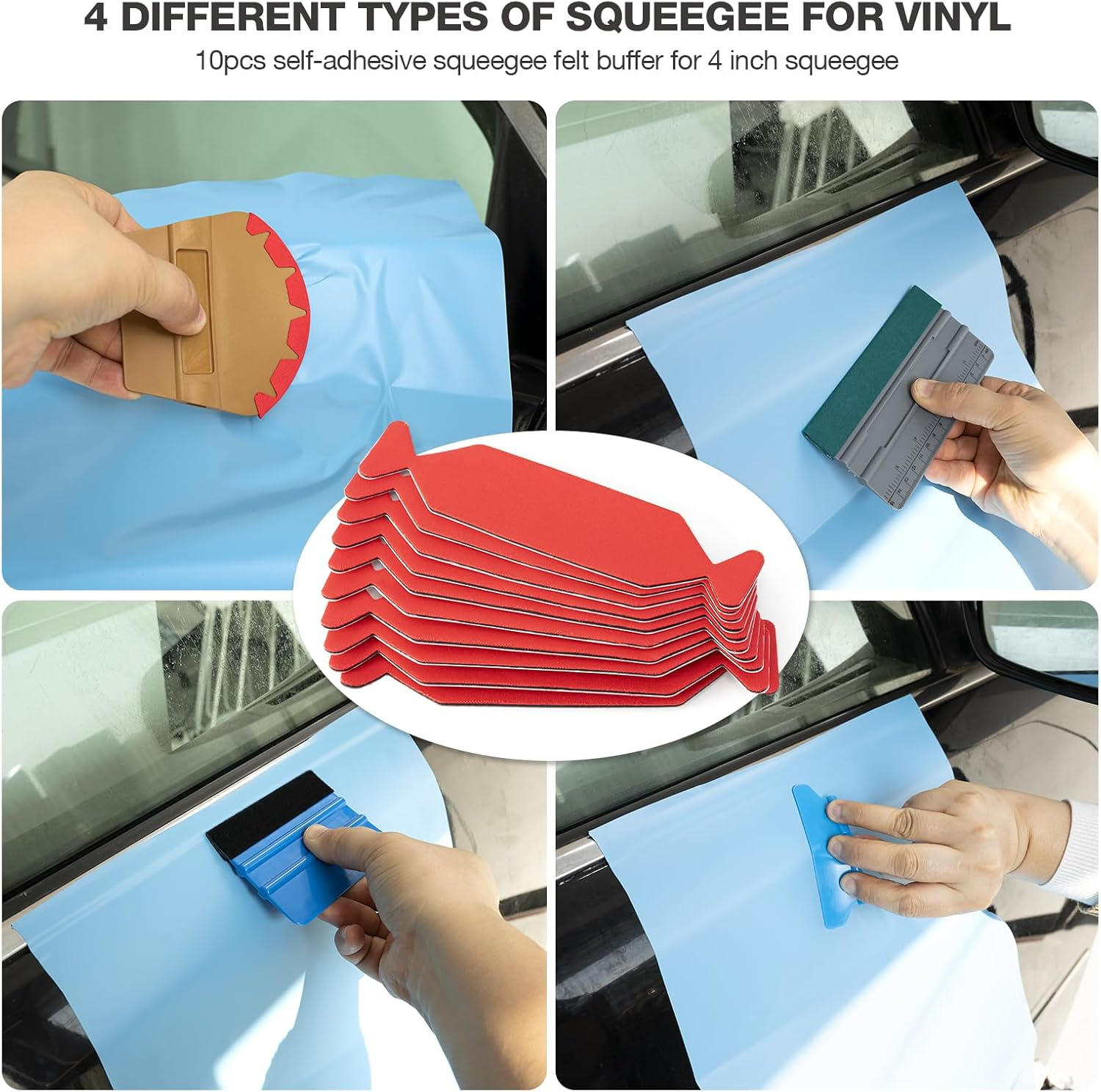 4 DIFFERENT TYPES OF SQUEEGEE FOR VINYL

10pcs self-adhesive squeegee felt buffer for 4 inch squeegee