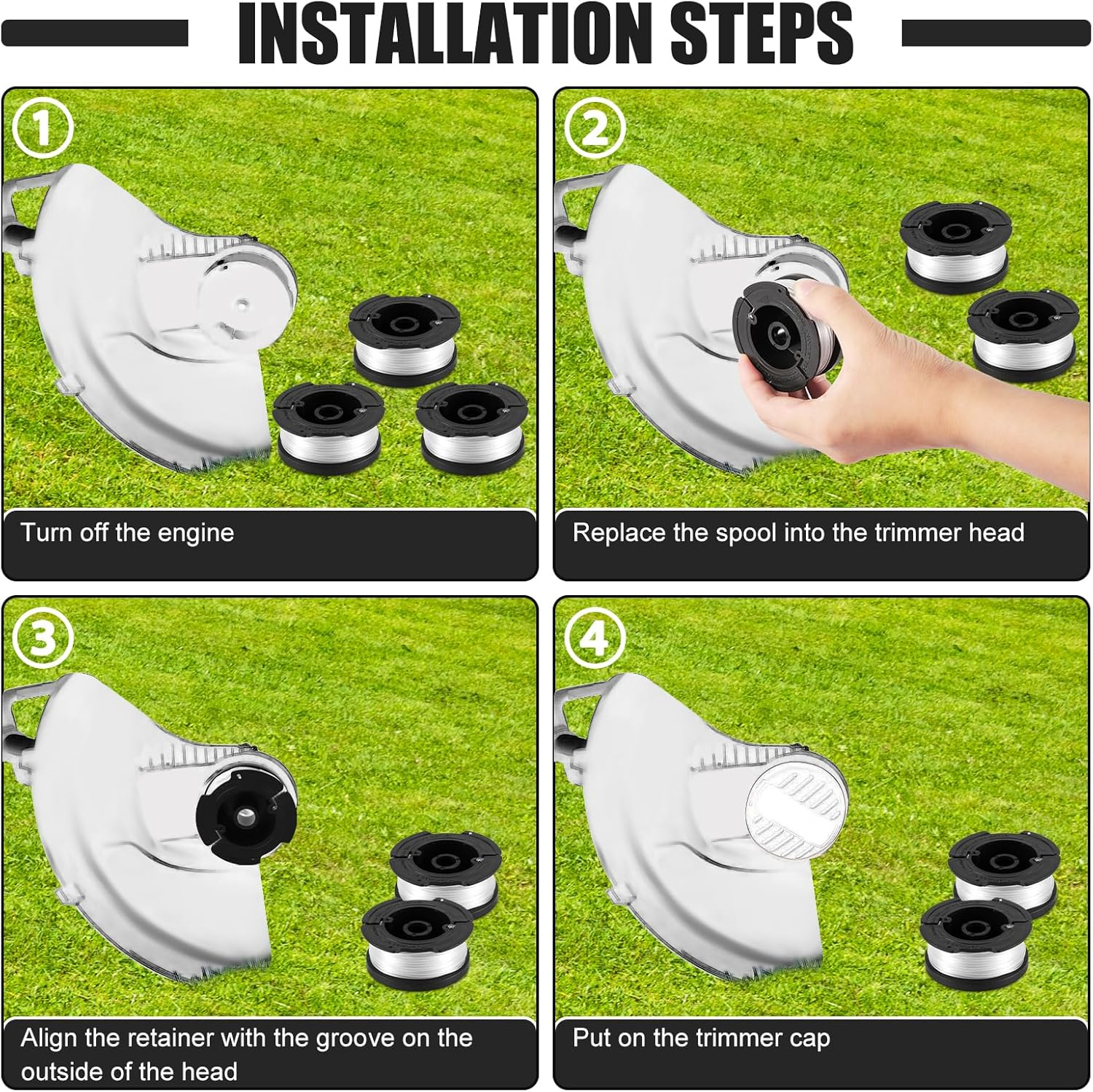 INSTALLATION STEPS

1
Turn off the engine

2
Replace the spool into the trimmer head

3
Align the retainer with the groove on the outside of the head

4
Put on the trimmer cap