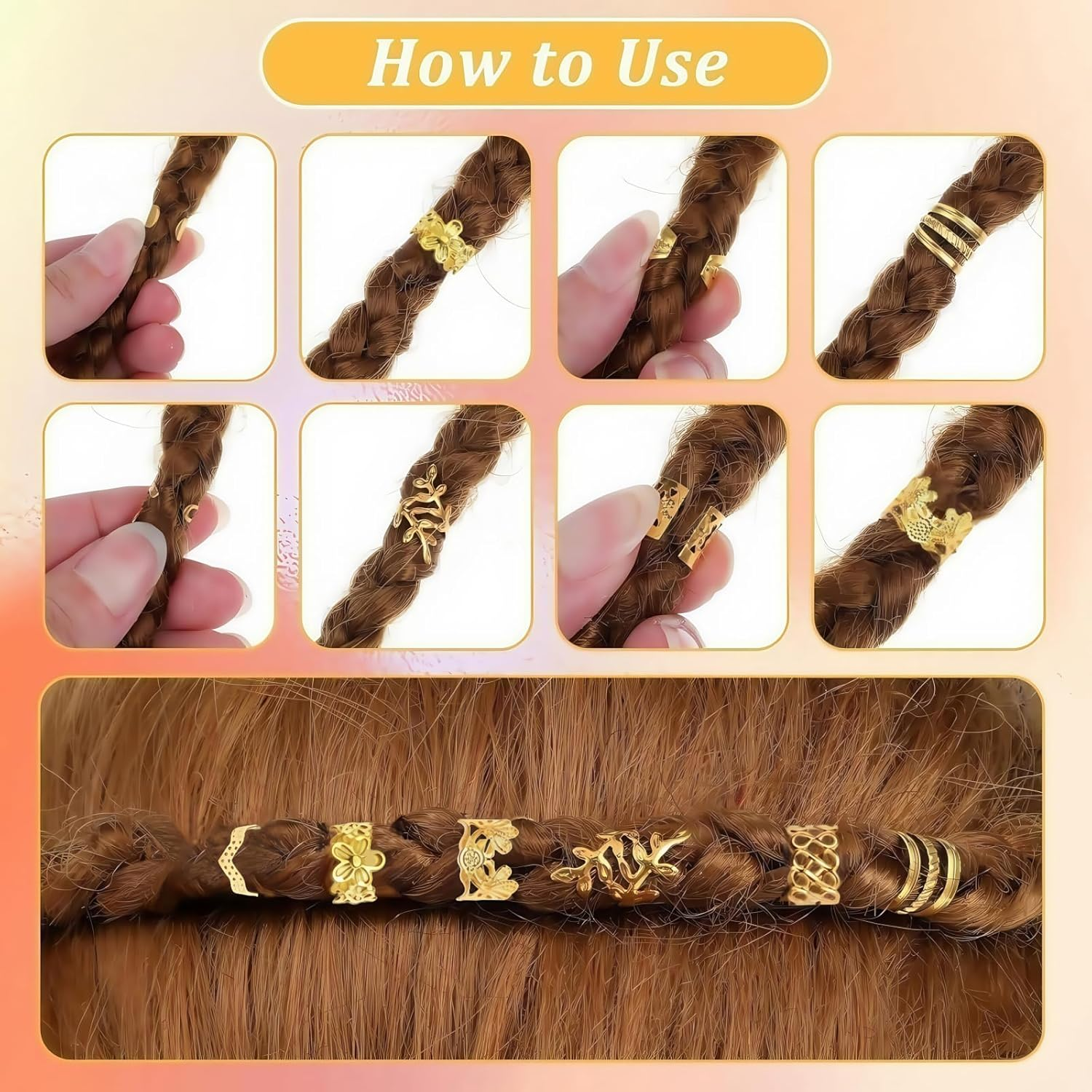 How to Use