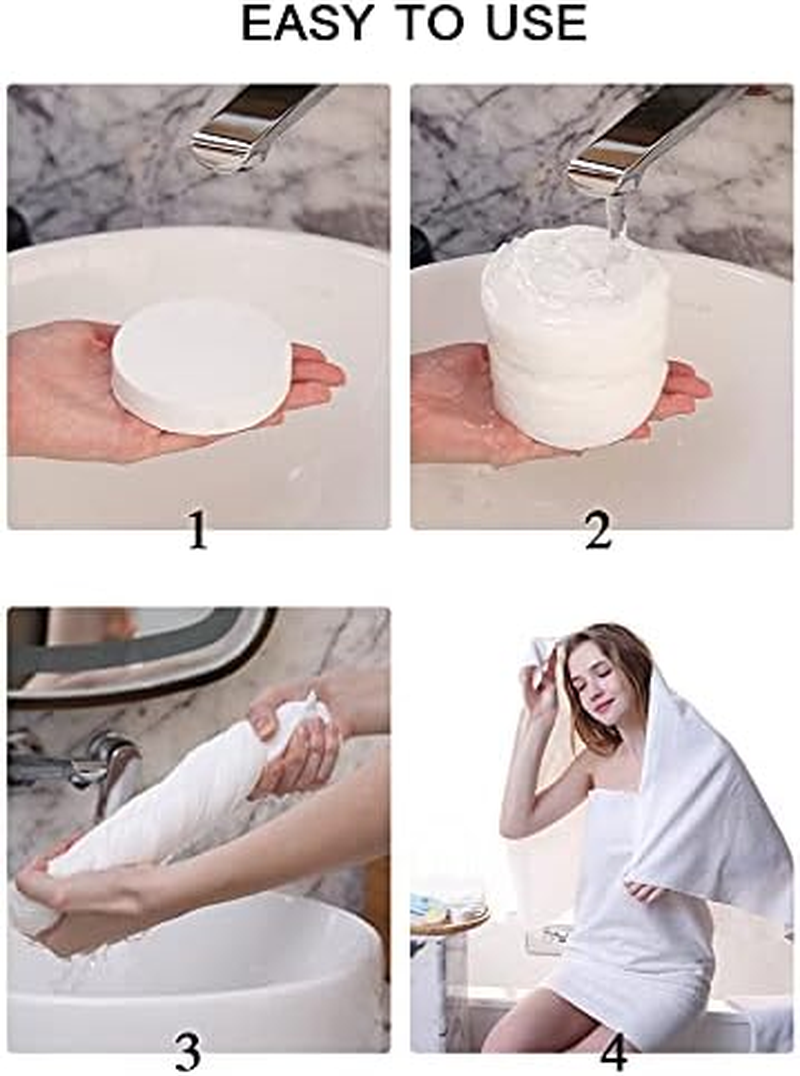 EASY TO USE

1

2

3

4