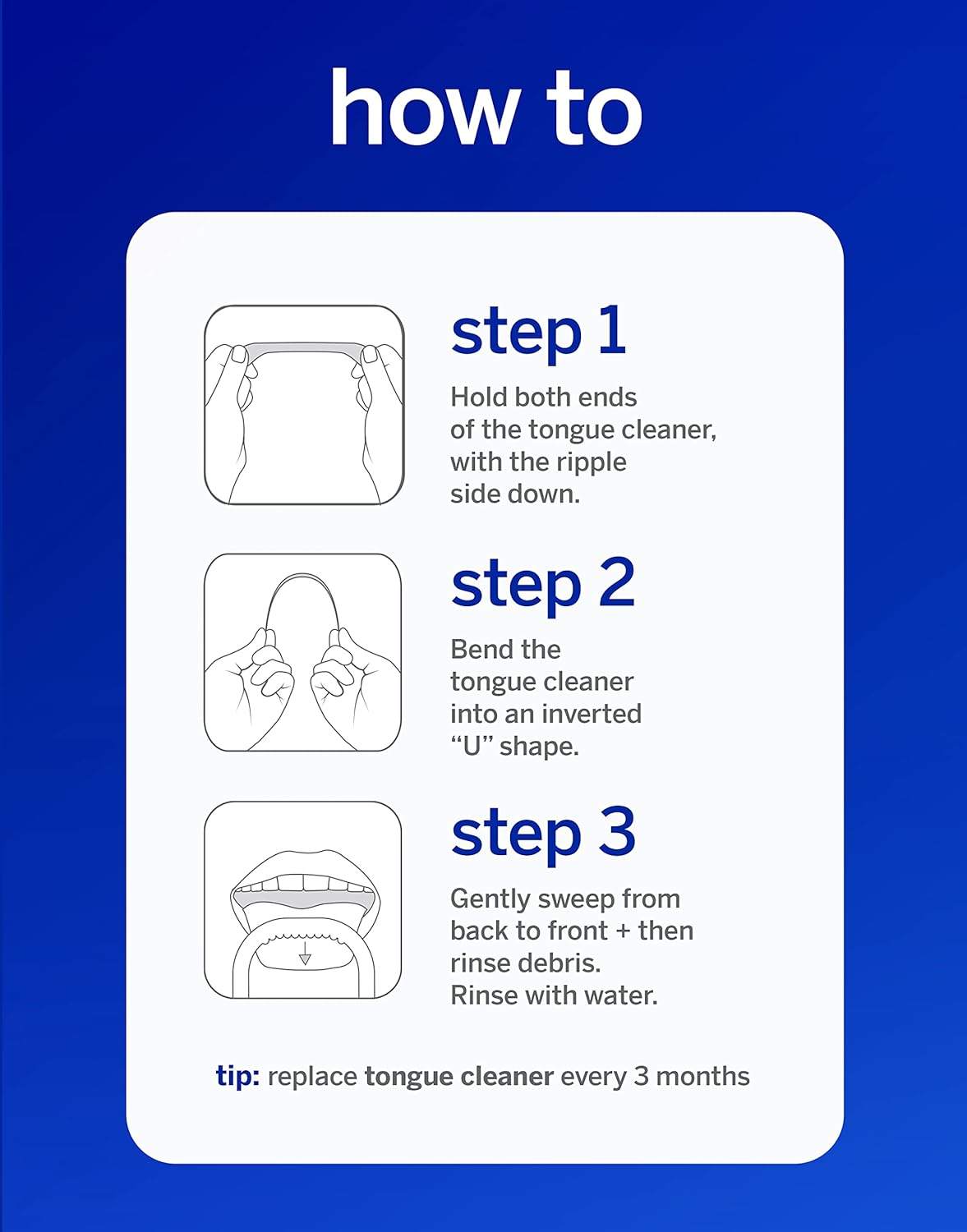 how to

step 1

Hold both ends of the tongue cleaner, with the ripple side down.

step 2

Bend the tongue cleaner into an inverted “U” shape.

step 3

Gently sweep from back to front + then rinse debris. Rinse with water.

tip: replace tongue cleaner every 3 months