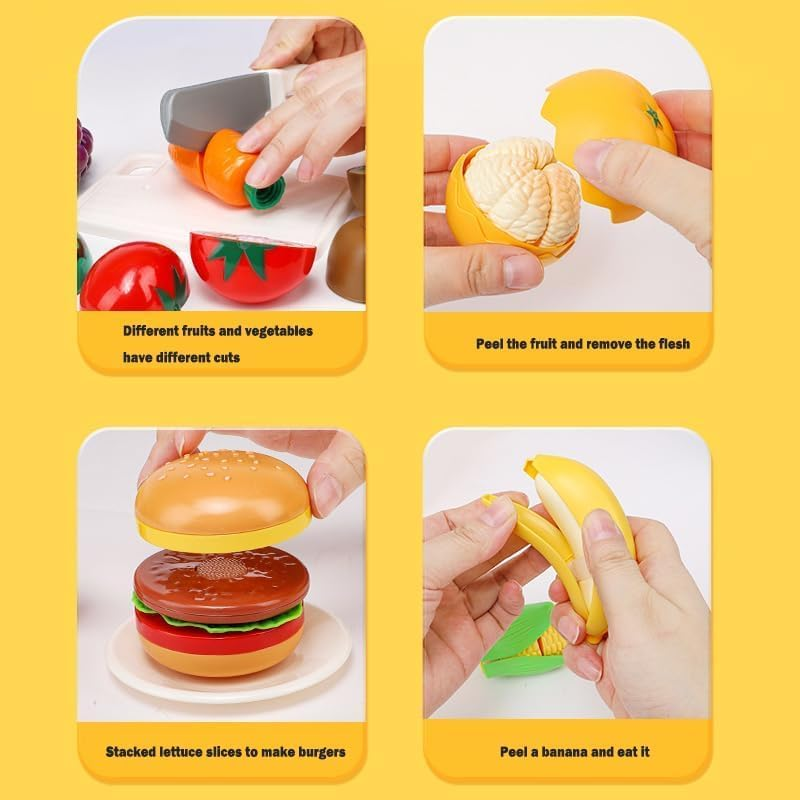 Different fruits and vegetables have different cuts

Peel the fruit and remove the flesh

Stacked lettuce slices to make burgers

Peel a banana and eat it