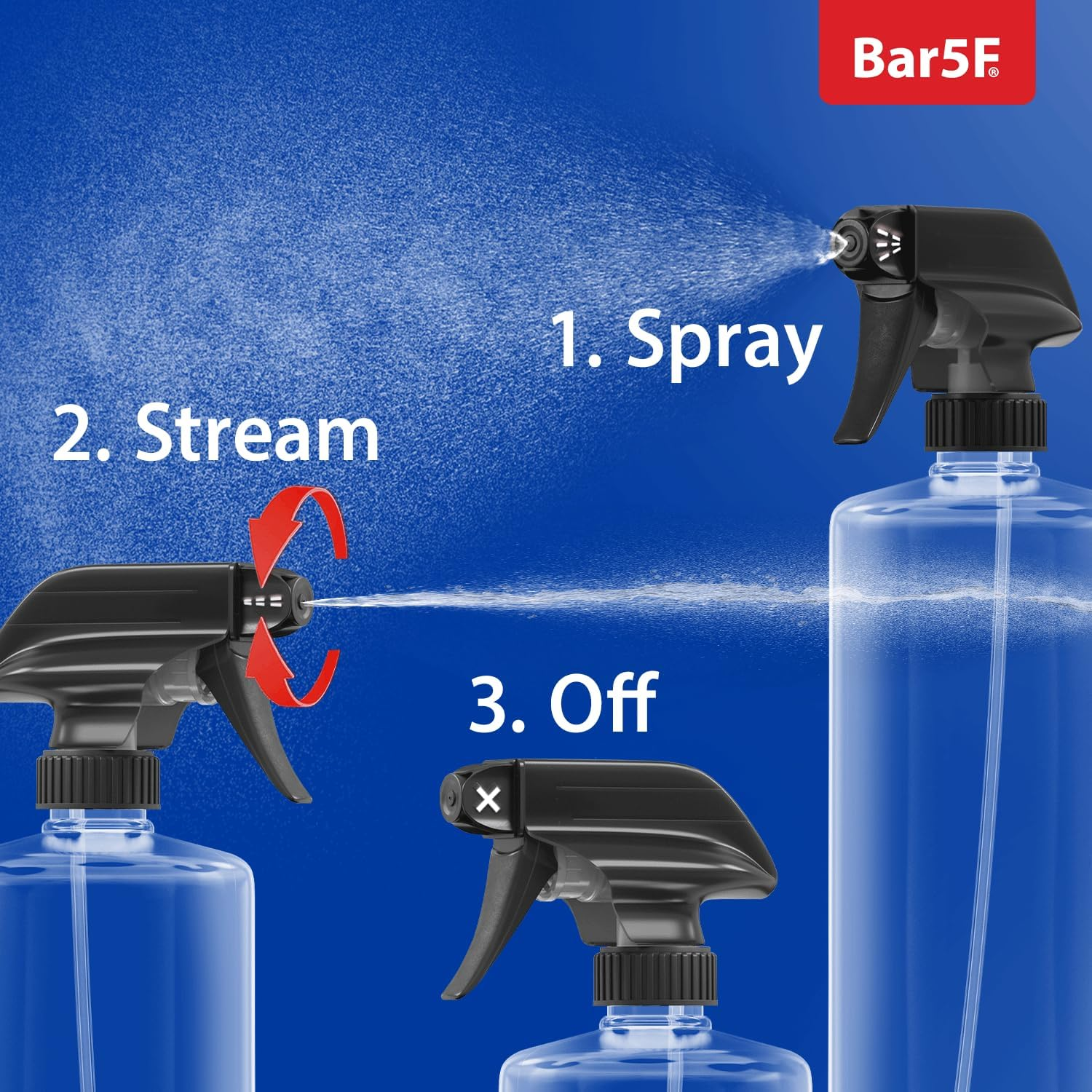 Bar5F®

1. Spray

2. Stream

3. Off