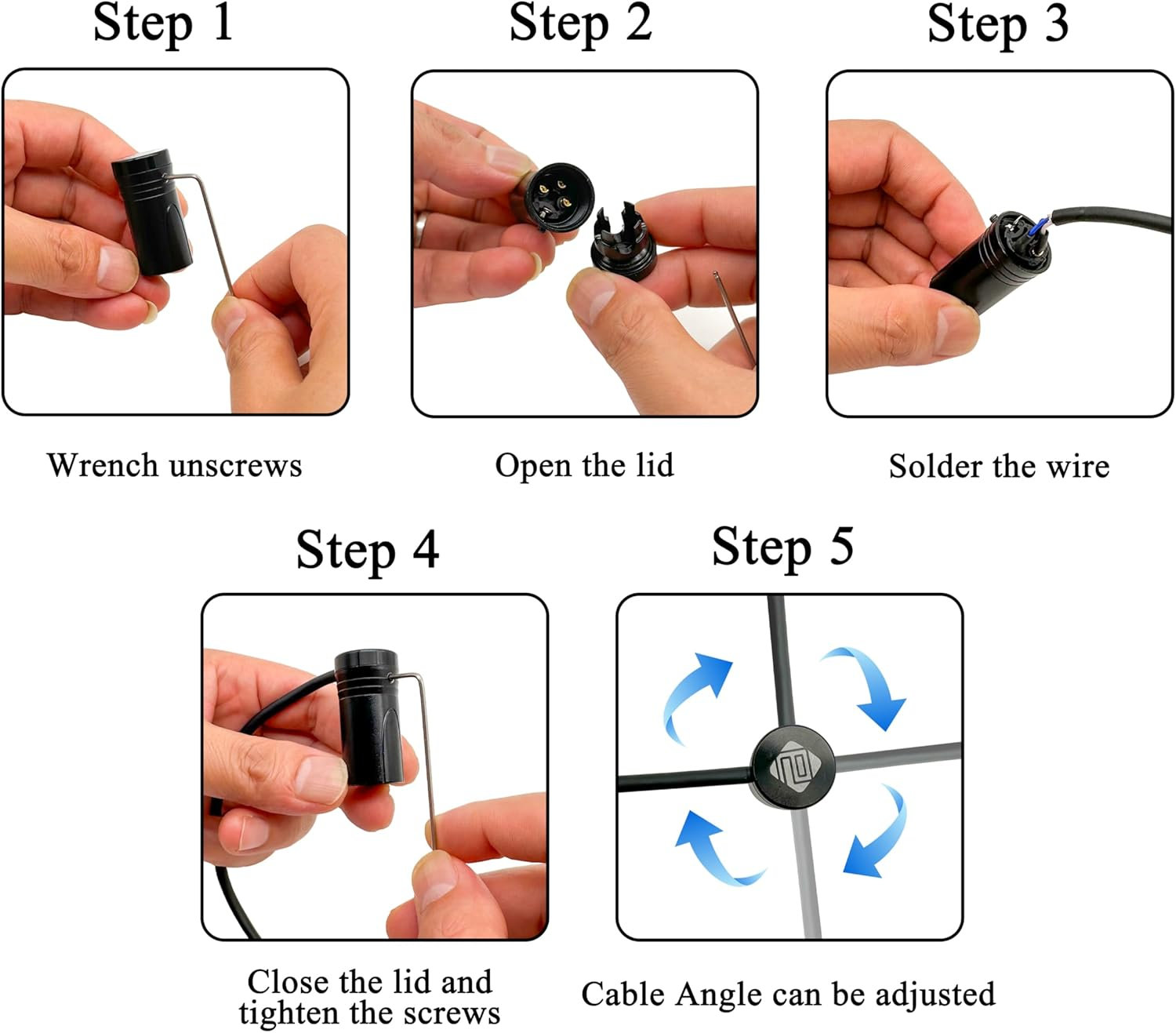 Step 1

Wrench unscrews

Step 2

Open the lid

Step 3

Solder the wire

Step 4

Close the lid and tighten the screws

Step 5

Cable Angle can be adjusted