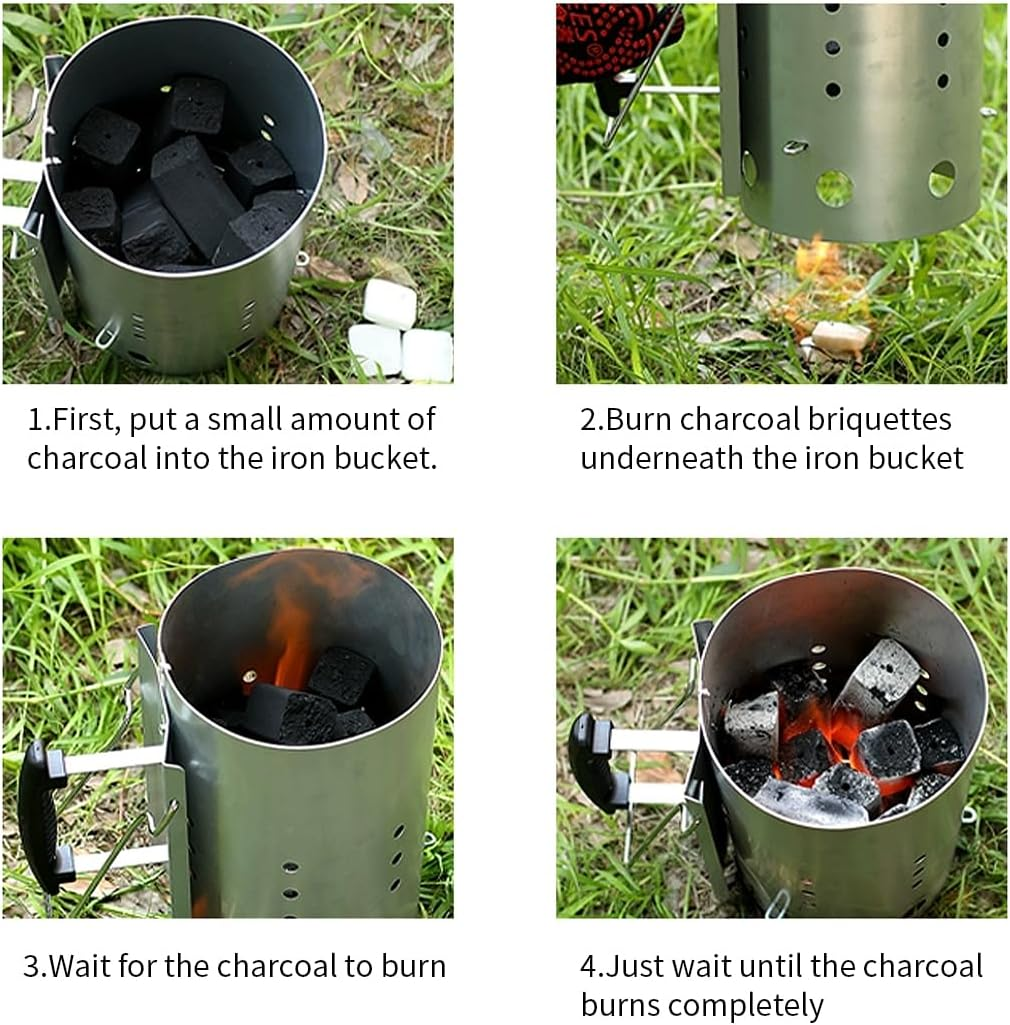 1.First, put a small amount of charcoal into the iron bucket.

2.Burn charcoal briquettes underneath the iron bucket

3.Wait for the charcoal to burn

4.Just wait until the charcoal burns completely