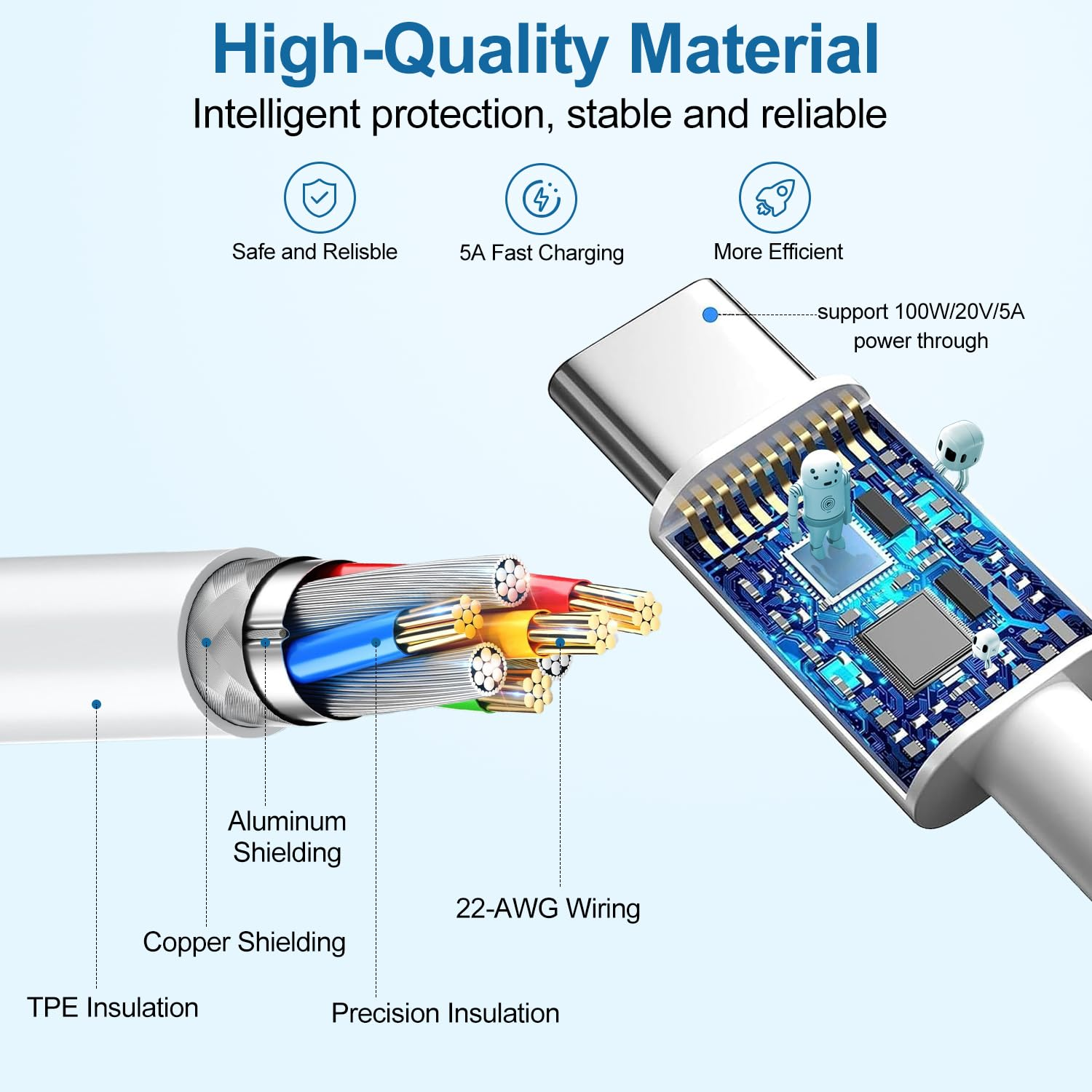 High-Quality Material

Intelligent protection, stable and reliable

Safe and Relisble

5A Fast Charging

More Efficient

support 100W/20V/5A power through

Aluminum Shielding

22-AWG Wiring

Copper Shielding

TPE Insulation

Precision Insulation