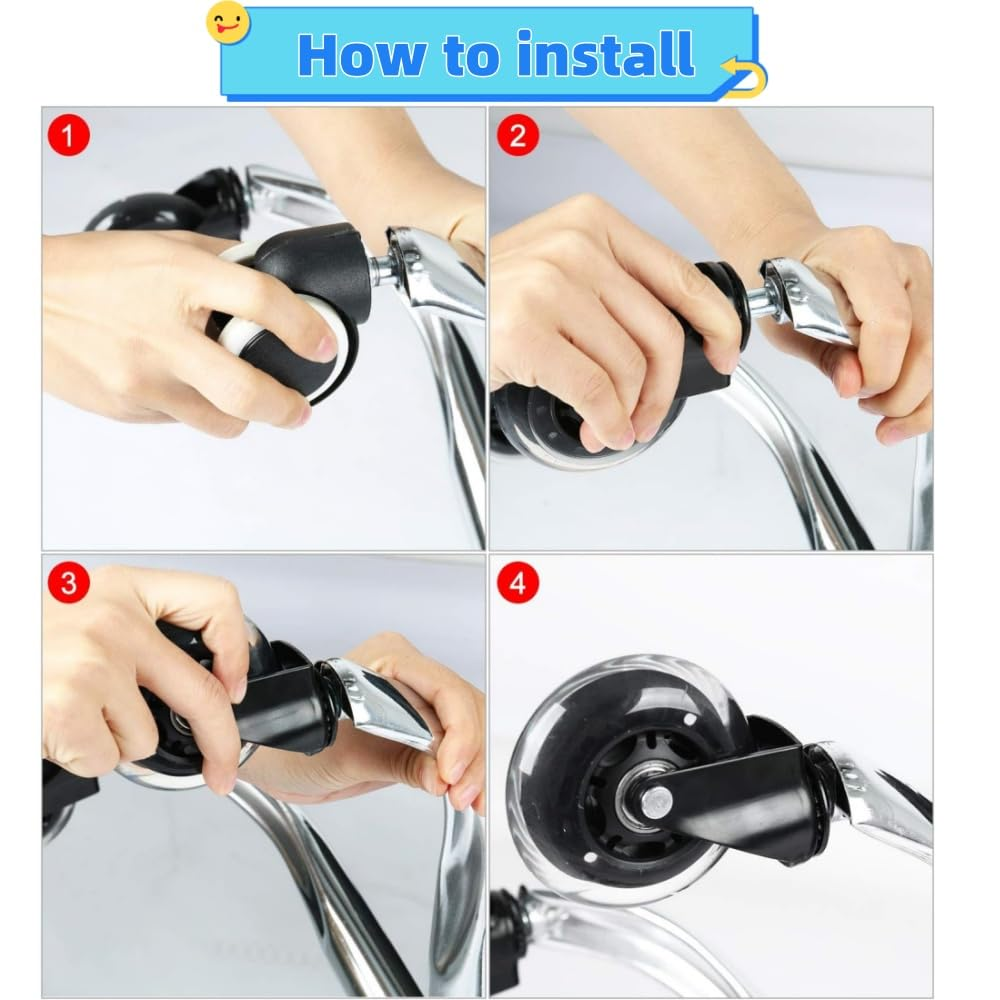 How to install

1

2

3

4