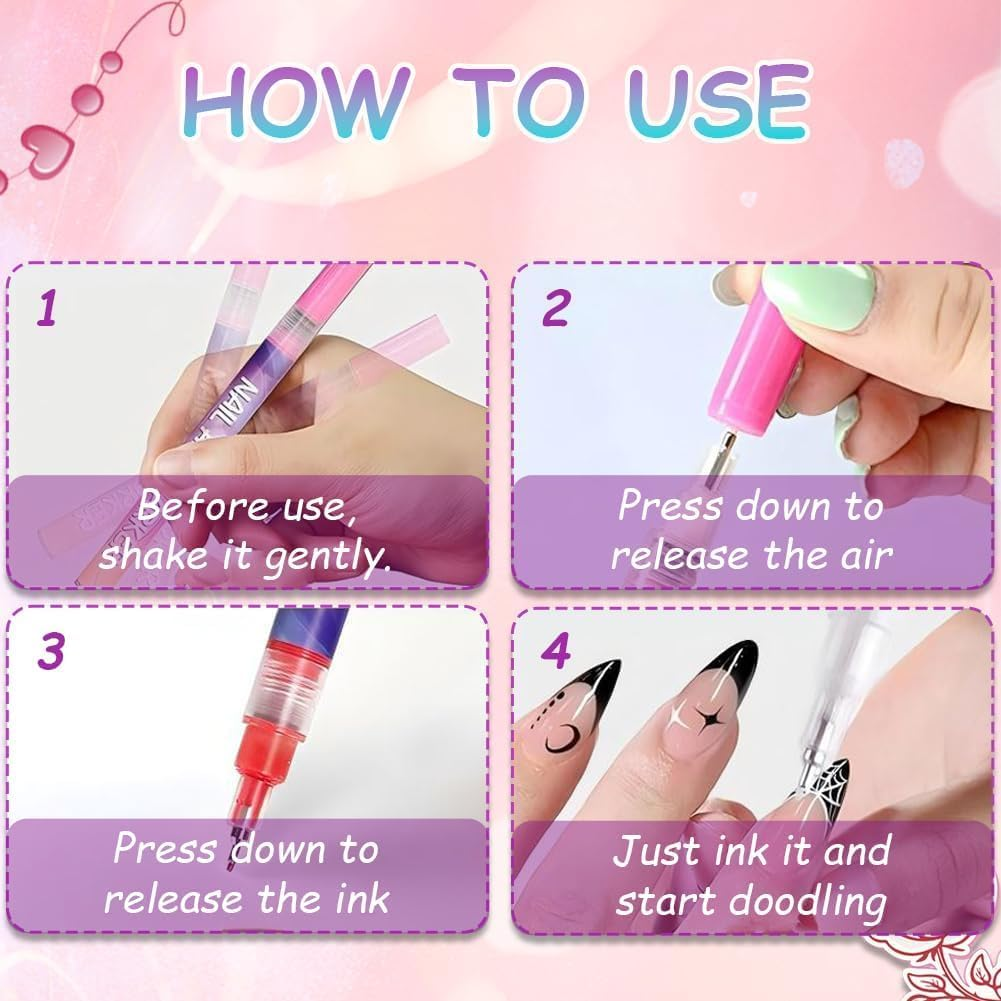 HOW TO USE

1

NAIL

Before use, shake it gently.

2

Press down to release the air

3

Press down to release the ink

4

Just ink it and start doodling