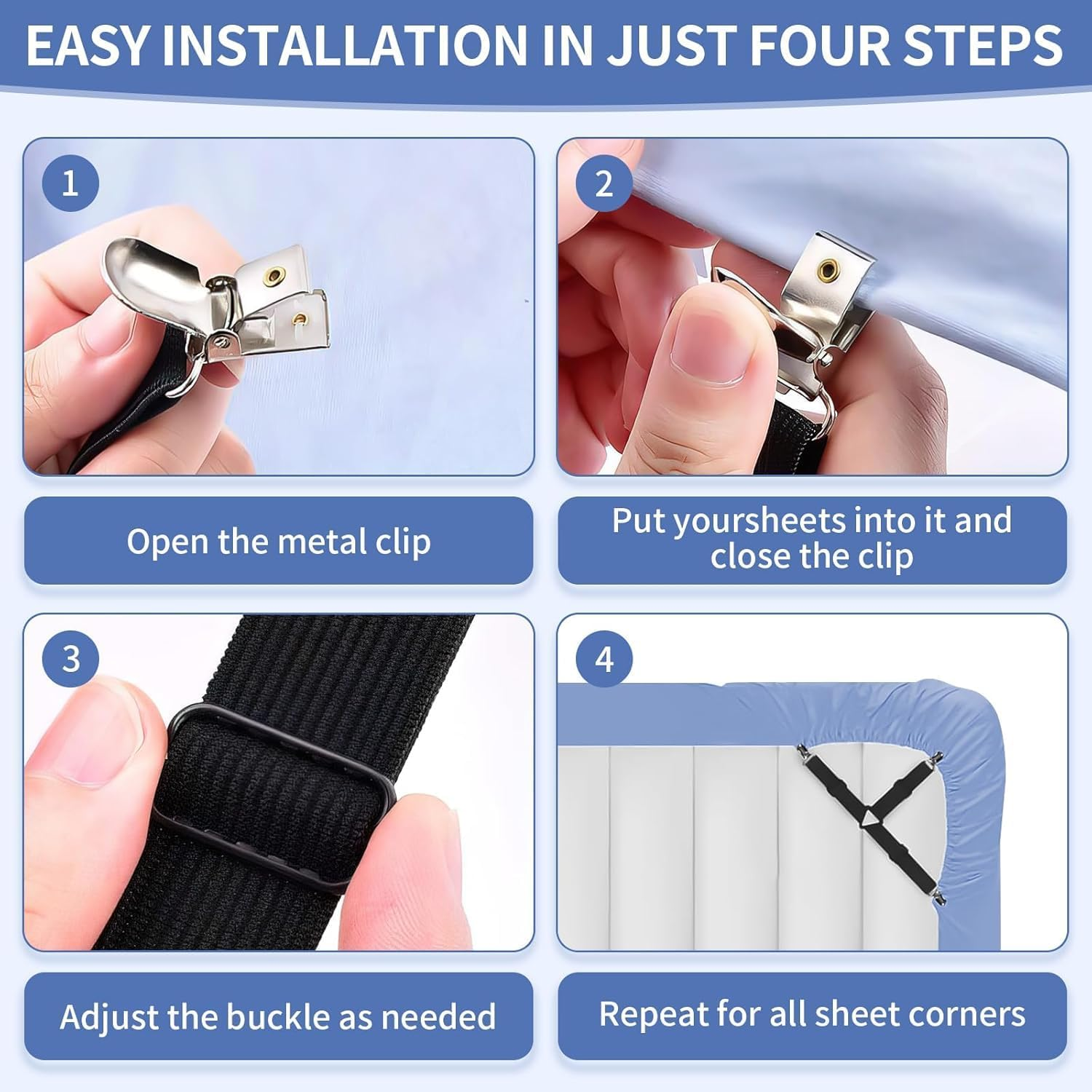 EASY INSTALLATION IN JUST FOUR STEPS

1

Open the metal clip

2

Put yoursheets into it and close the clip

3

Adjust the buckle as needed

4

Repeat for all sheet corners