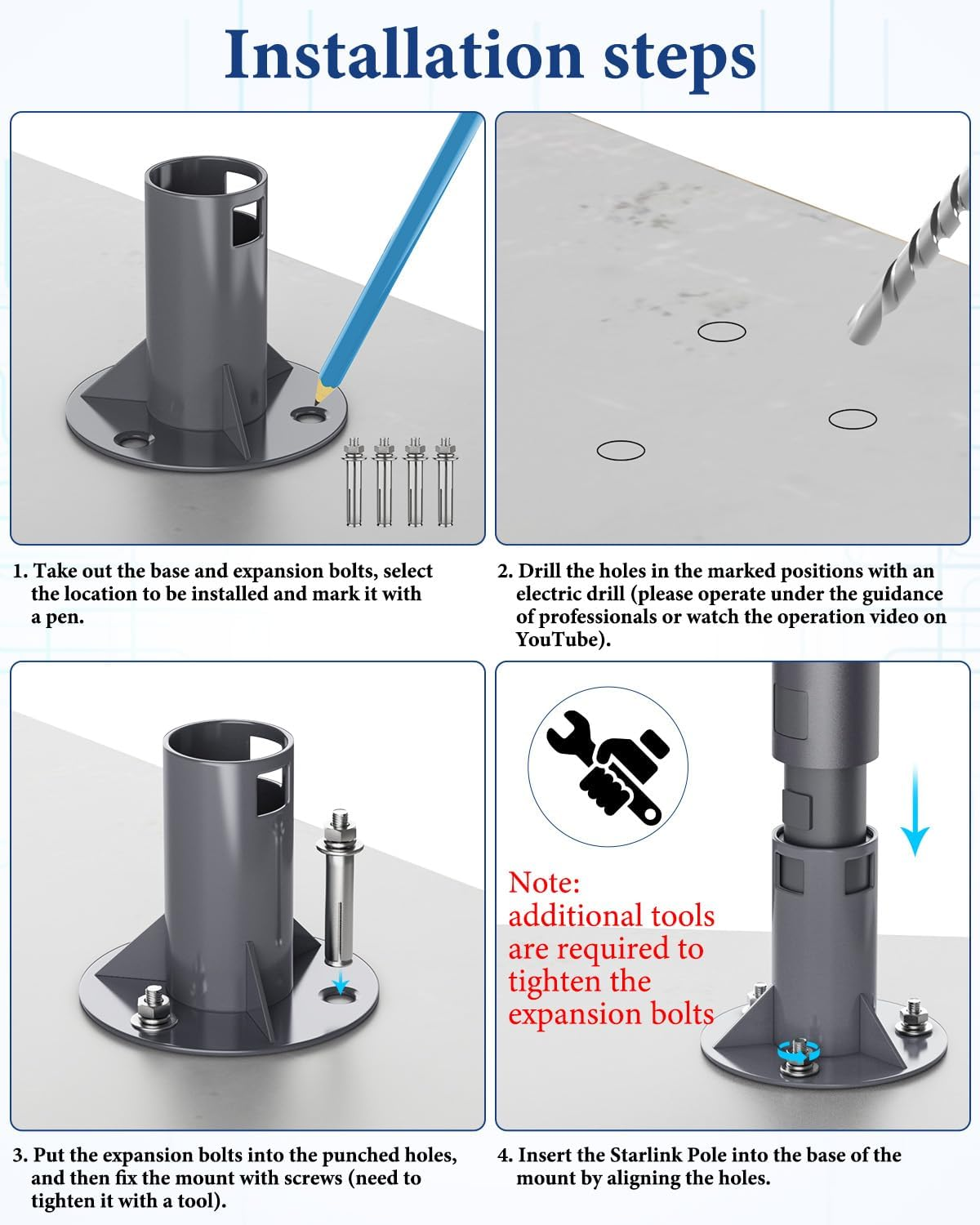 Installation steps

1. Take out the base and expansion bolts, select the location to be installed and mark it with a pen.

2. Drill the holes in the marked positions with an electric drill (please operate under the guidance of professionals or watch the operation video on YouTube).

Note: additional tools are required to tighten the expansion bolts

3. Put the expansion bolts into the punched holes, and then fix the mount with screws (need to tighten it with a tool).

4. Insert the Starlink Pole into the base of the mount by aligning the holes.