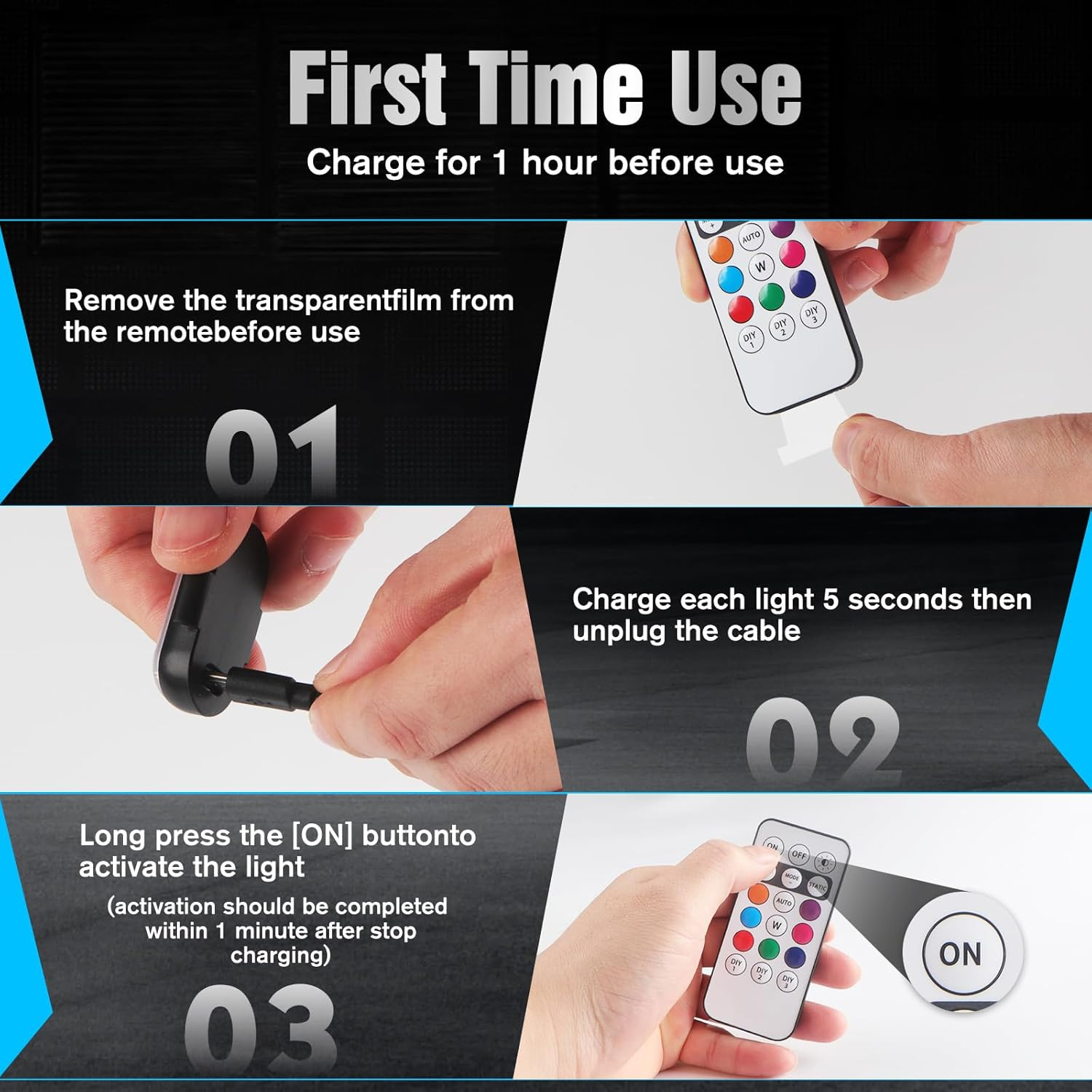 First Time Use

Charge for 1 hour before use

Remove the transparentfilm from the remotebefore use

01

AUTO
W
DIY 1
DIY 2
DIY 3

Charge each light 5 seconds then unplug the cable

02

Long press the [ON] buttonto activate the light

(activation should be completed within 1 minute after stop charging)

03

ON
OFF
MODE
STATIC
AUTO
W
DIY 1
DIY 2
DIY 3

ON