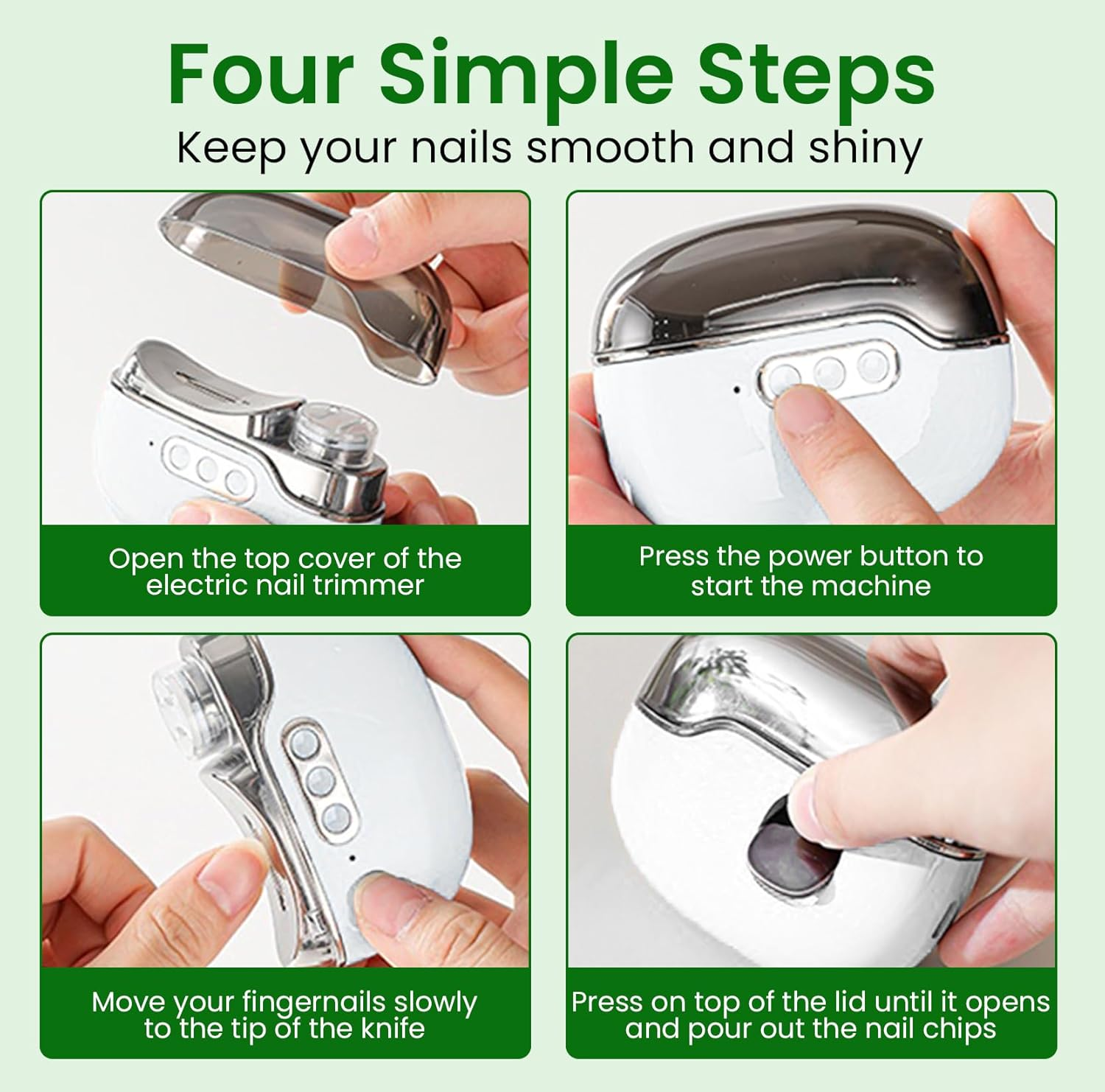 Four Simple Steps
Keep your nails smooth and shiny

Open the top cover of the electric nail trimmer

Press the power button to start the machine

Move your fingernails slowly to the tip of the knife

Press on top of the lid until it opens and pour out the nail chips