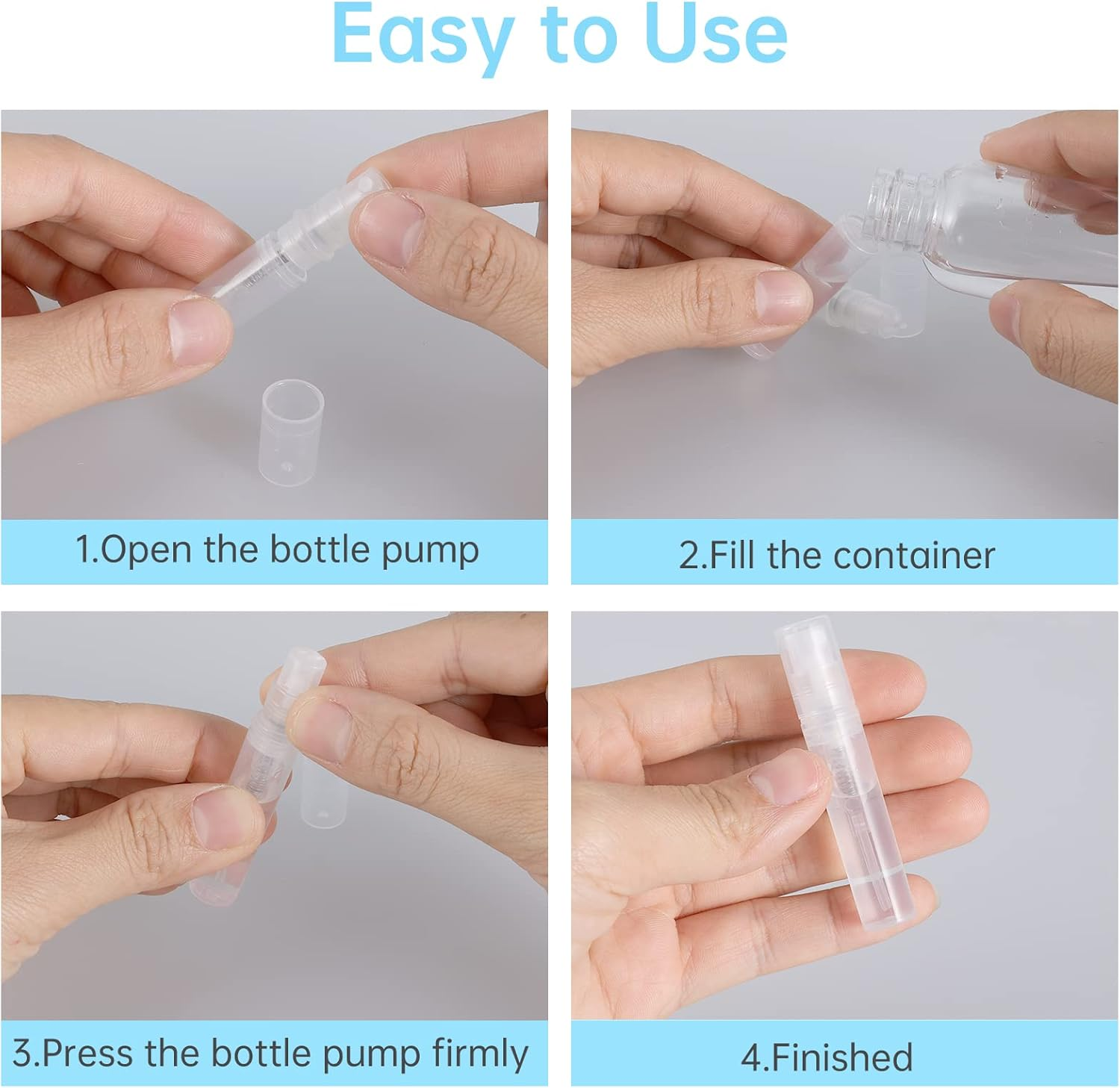 Easy to Use

1.Open the bottle pump

2.Fill the container

3.Press the bottle pump firmly

4.Finished