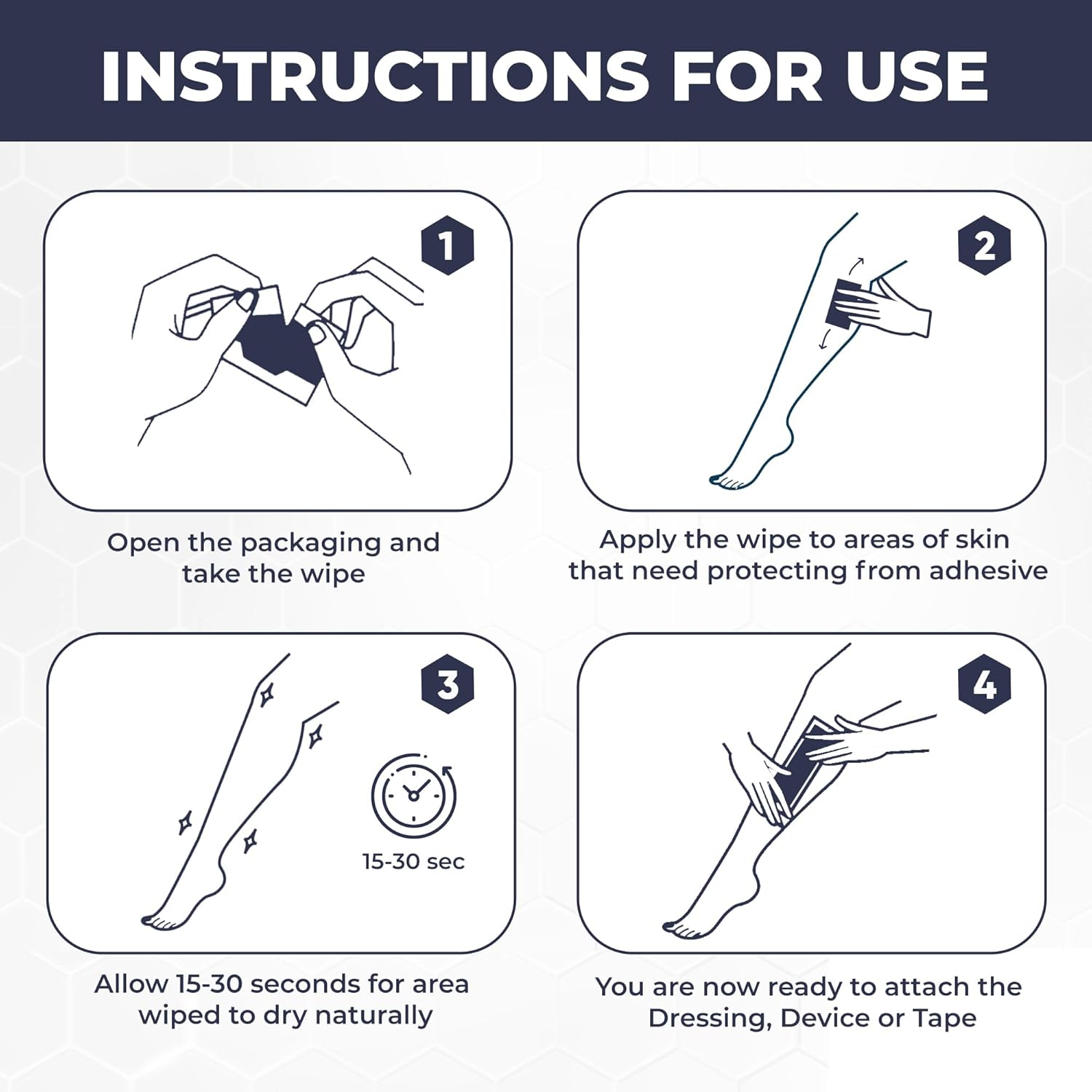 INSTRUCTIONS FOR USE

1

Open the packaging and take the wipe

2

Apply the wipe to areas of skin that need protecting from adhesive

3

15-30 sec

Allow 15-30 seconds for area wiped to dry naturally

4

You are now ready to attach the Dressing, Device or Tape