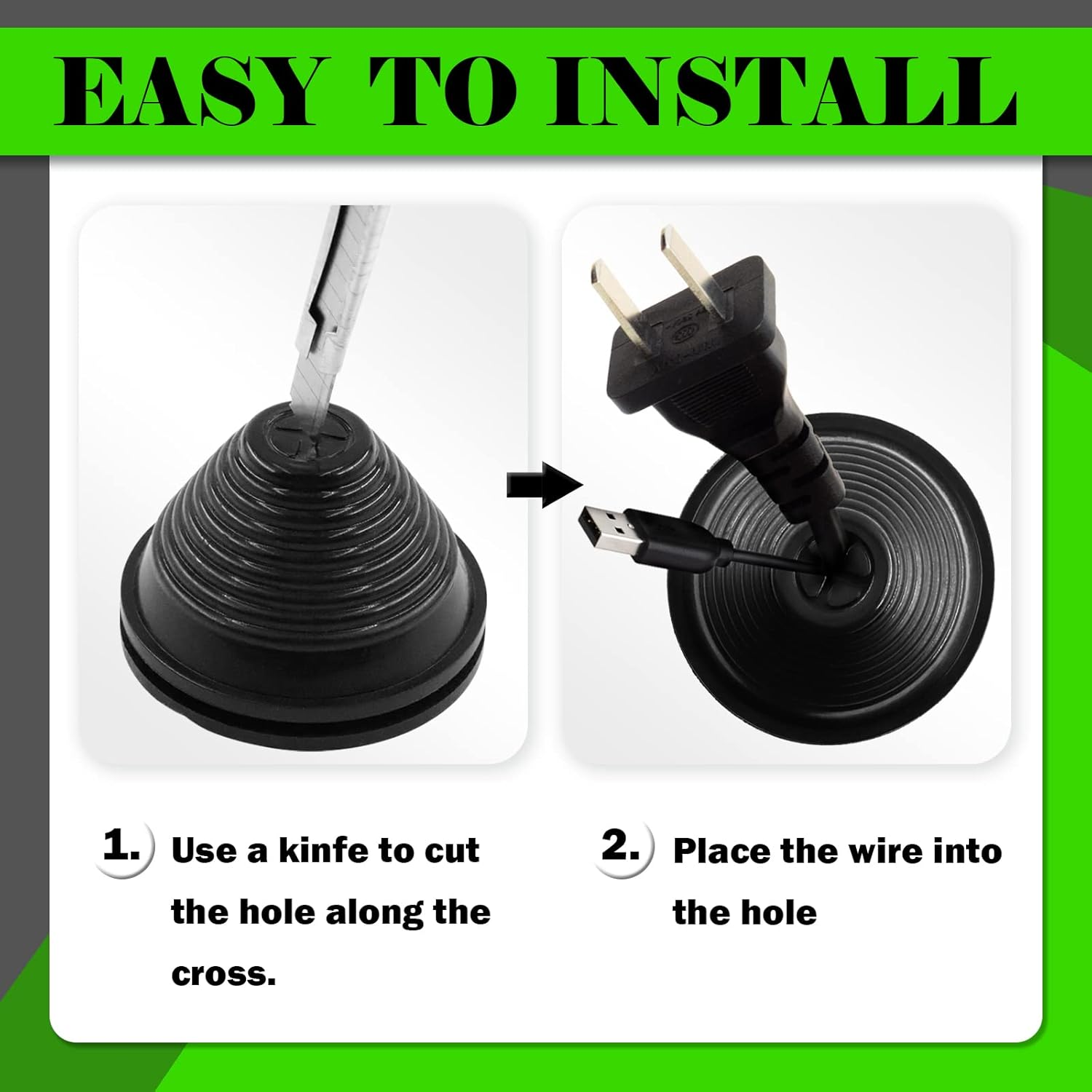 EASY TO INSTALL

1. Use a kinfe to cut the hole along the cross.

2. Place the wire into the hole