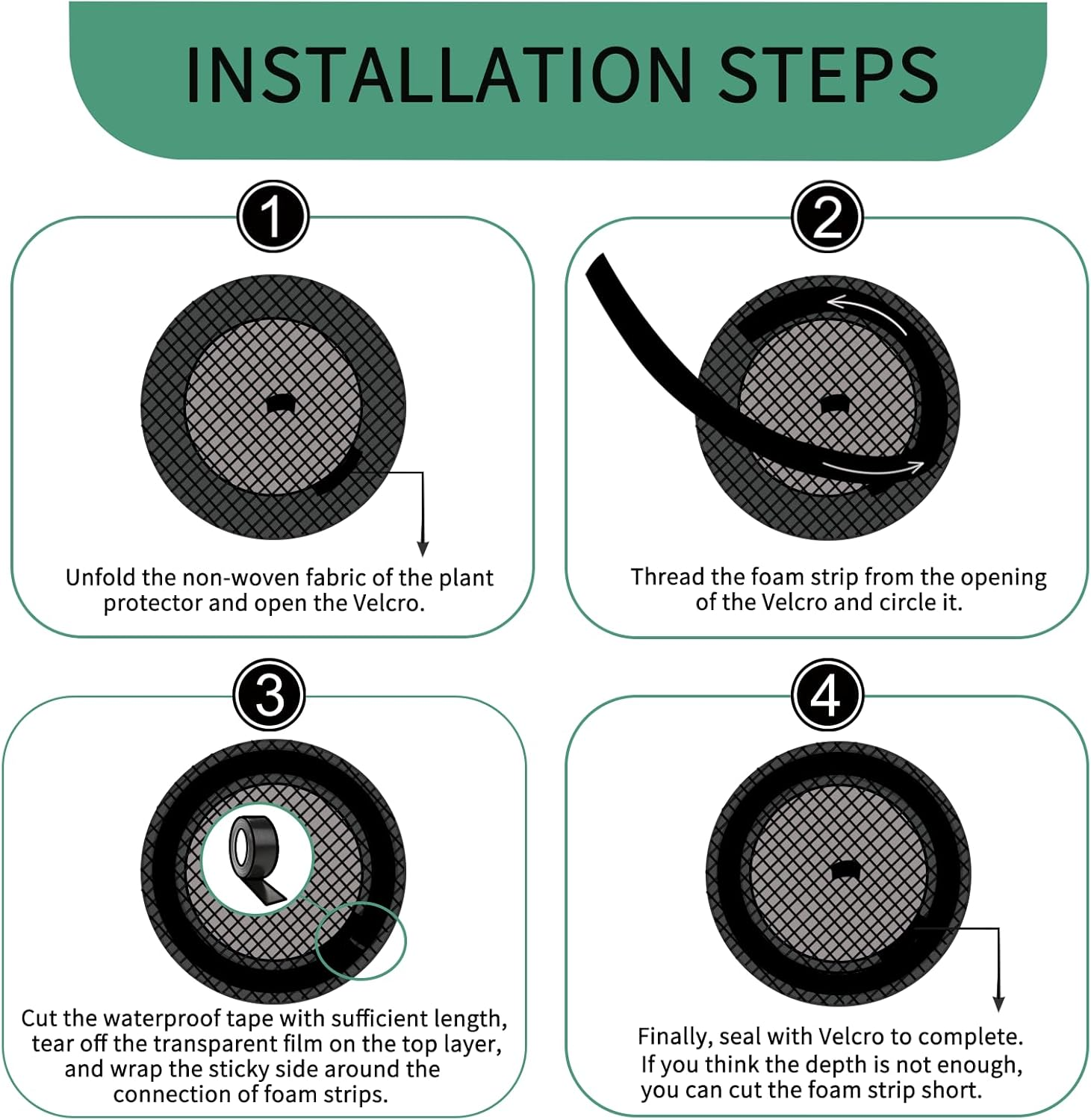 INSTALLATION STEPS

1

Unfold the non-woven fabric of the plant protector and open the Velcro.

2

Thread the foam strip from the opening of the Velcro and circle it.

3

Cut the waterproof tape with sufficient length, tear off the transparent film on the top layer, and wrap the sticky side around the connection of foam strips.

4

Finally, seal with Velcro to complete. If you think the depth is not enough, you can cut the foam strip short.