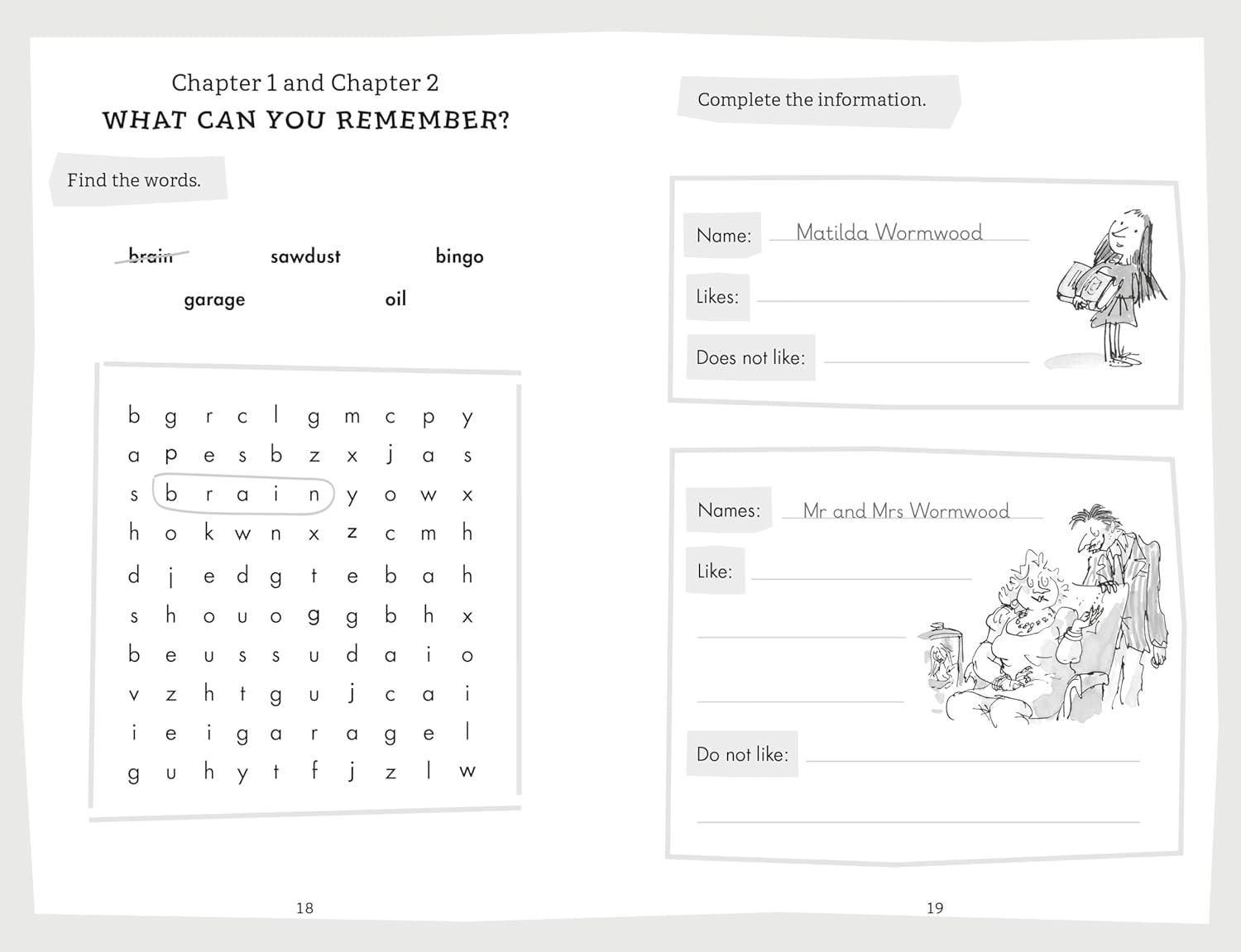 Chapter 1 and Chapter 2
WHAT CAN YOU REMEMBER?

Find the words.

brain sawdust bingo
garage oil

| b | g | r | c | l | g | m | c | p | y |
|---|---|---|---|---|---|---|---|---|---|
| a | p | e | s | b | z | x | j | a | s |
| s | b | r | a | i | n | y | o | w | x |
| h | o | k | w | n | x | z | c | m | h |
| d | j | e | d | g | t | e | b | a | h |
| s | h | o | u | o | g | g | b | h | x |
| b | e | u | s | s | u | d | a | i | o |
| v | z | h | t | g | u | j | c | a | i |
| i | e | i | g | a | r | a | g | e | l |
| g | u | h | y | t | f | j | z | l | w |

18

Complete the information.

Name: Matilda Wormwood
Likes:
Does not like:

Names: Mr and Mrs Wormwood
Like:
Do not like:

19