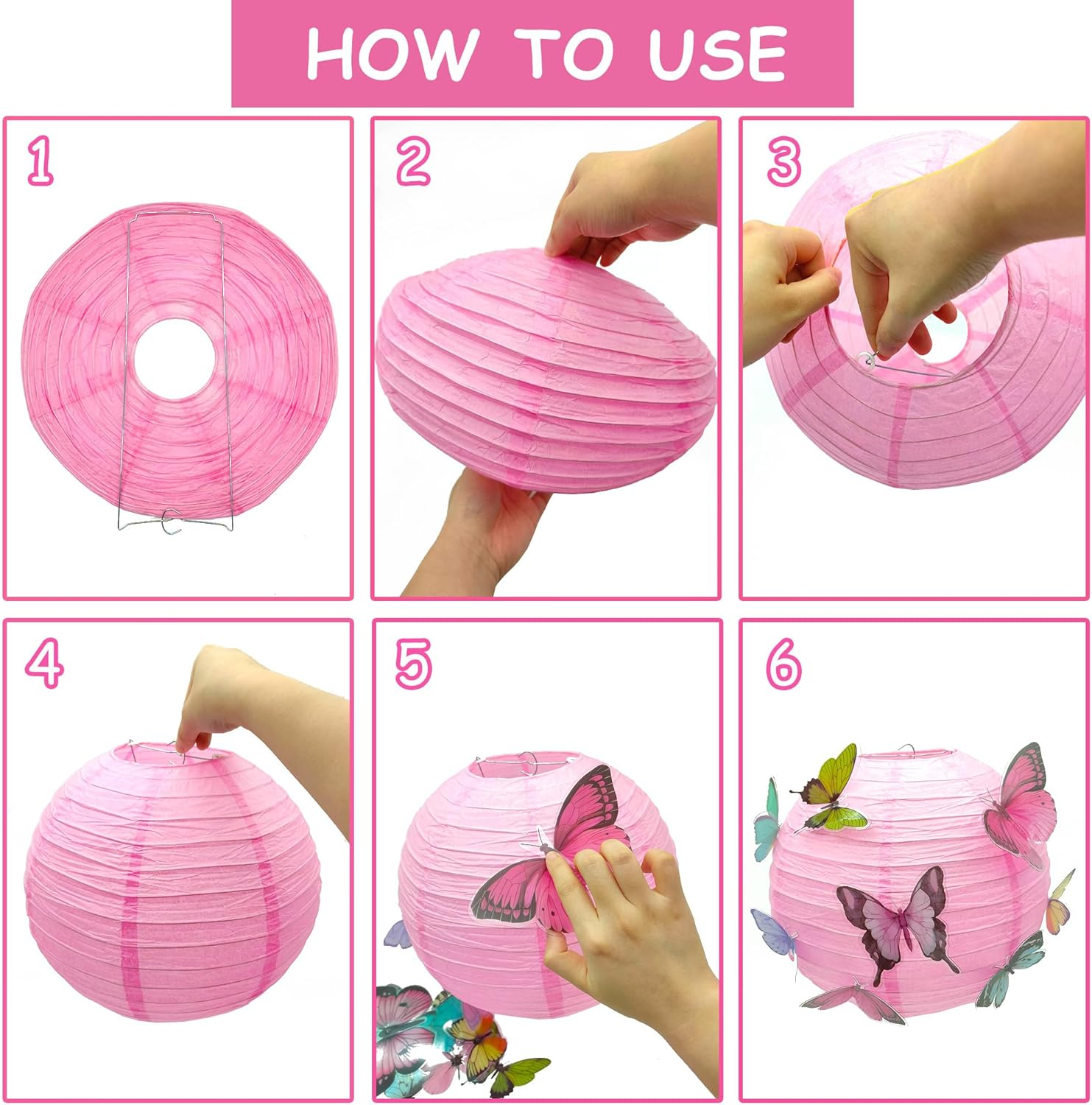 HOW TO USE

1

2

3

4

5

6