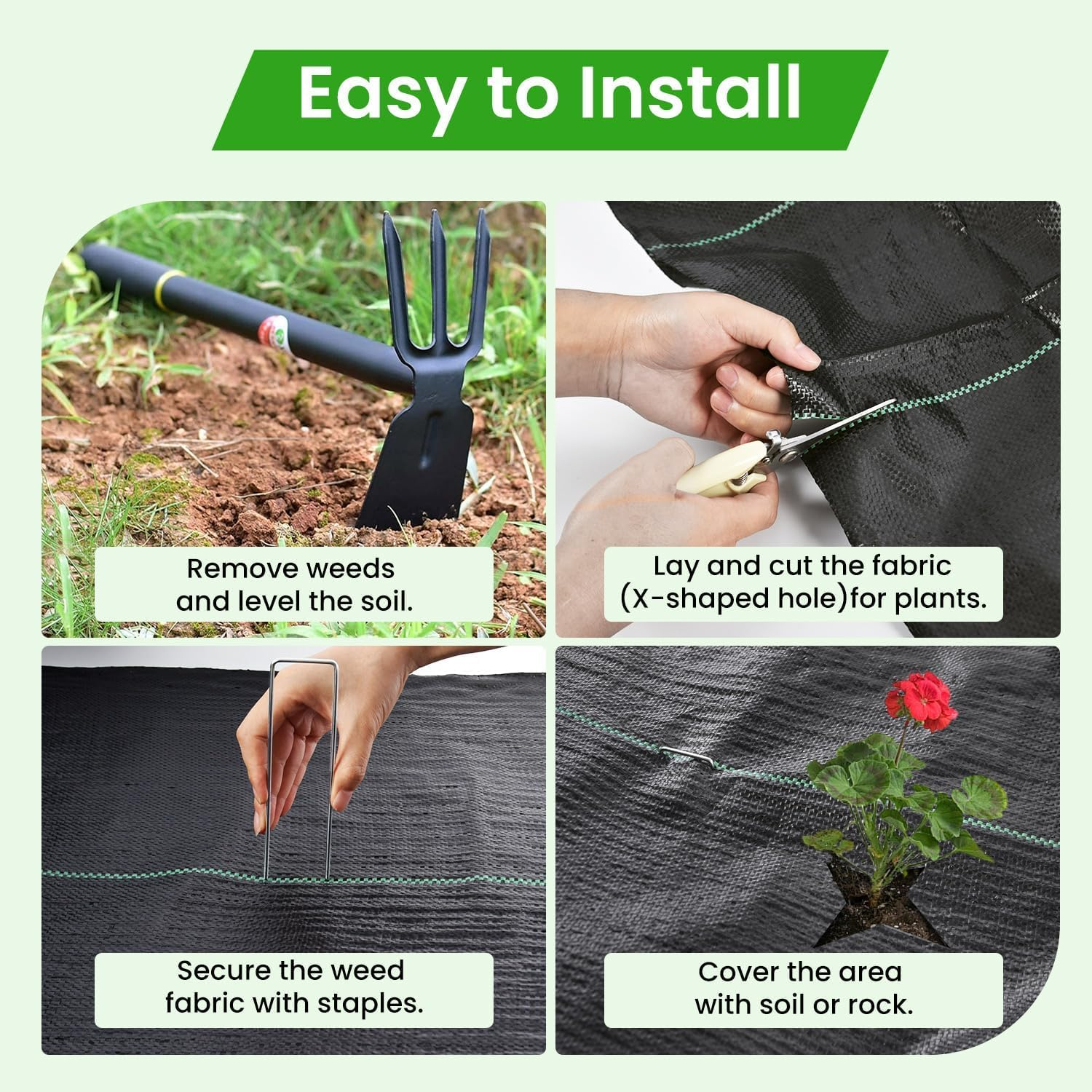 Easy to Install

Remove weeds and level the soil.

Lay and cut the fabric (X-shaped hole)for plants.

Secure the weed fabric with staples.

Cover the area with soil or rock.