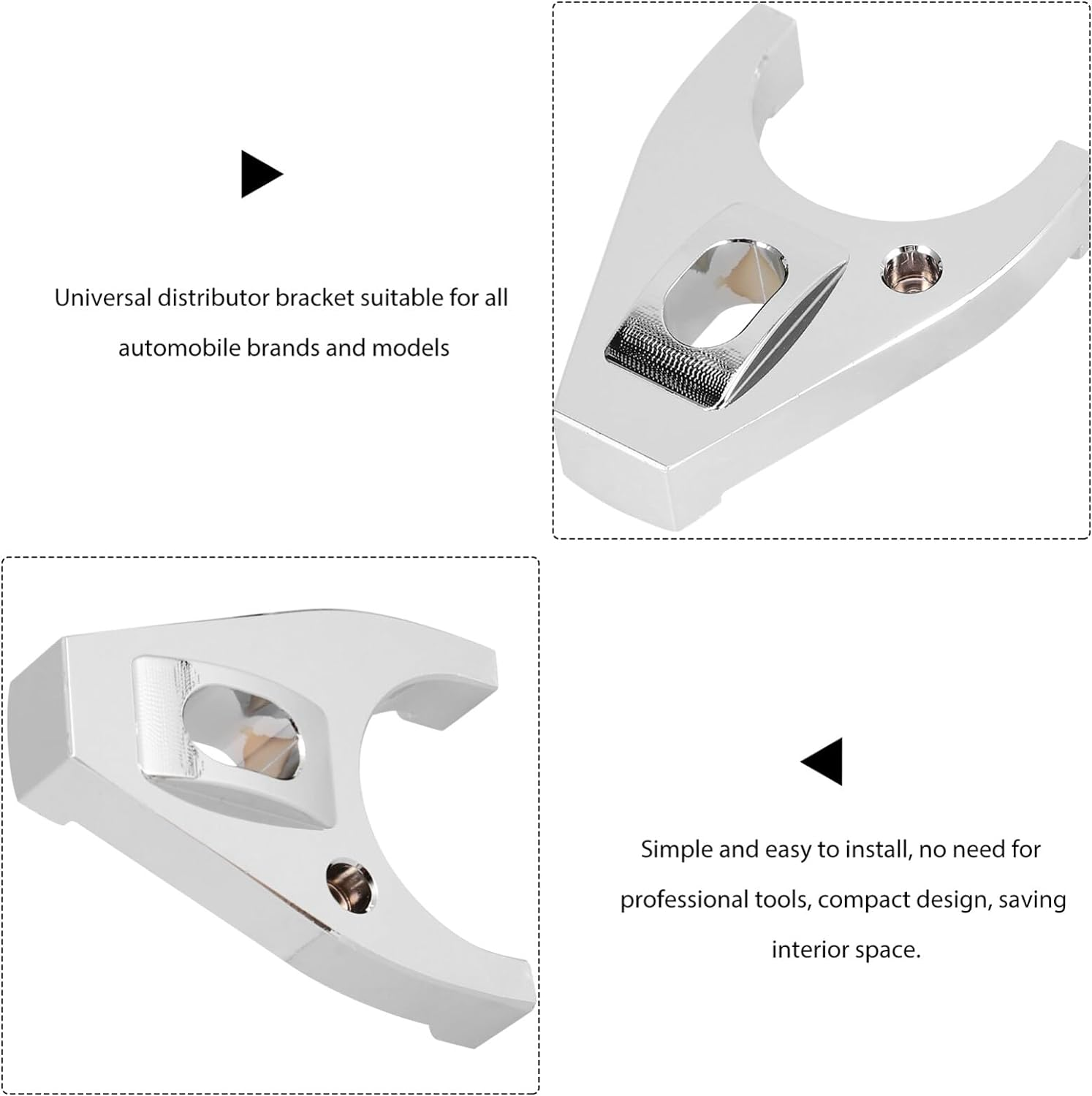 Universal distributor bracket suitable for all automobile brands and models

Simple and easy to install, no need for professional tools, compact design, saving interior space.